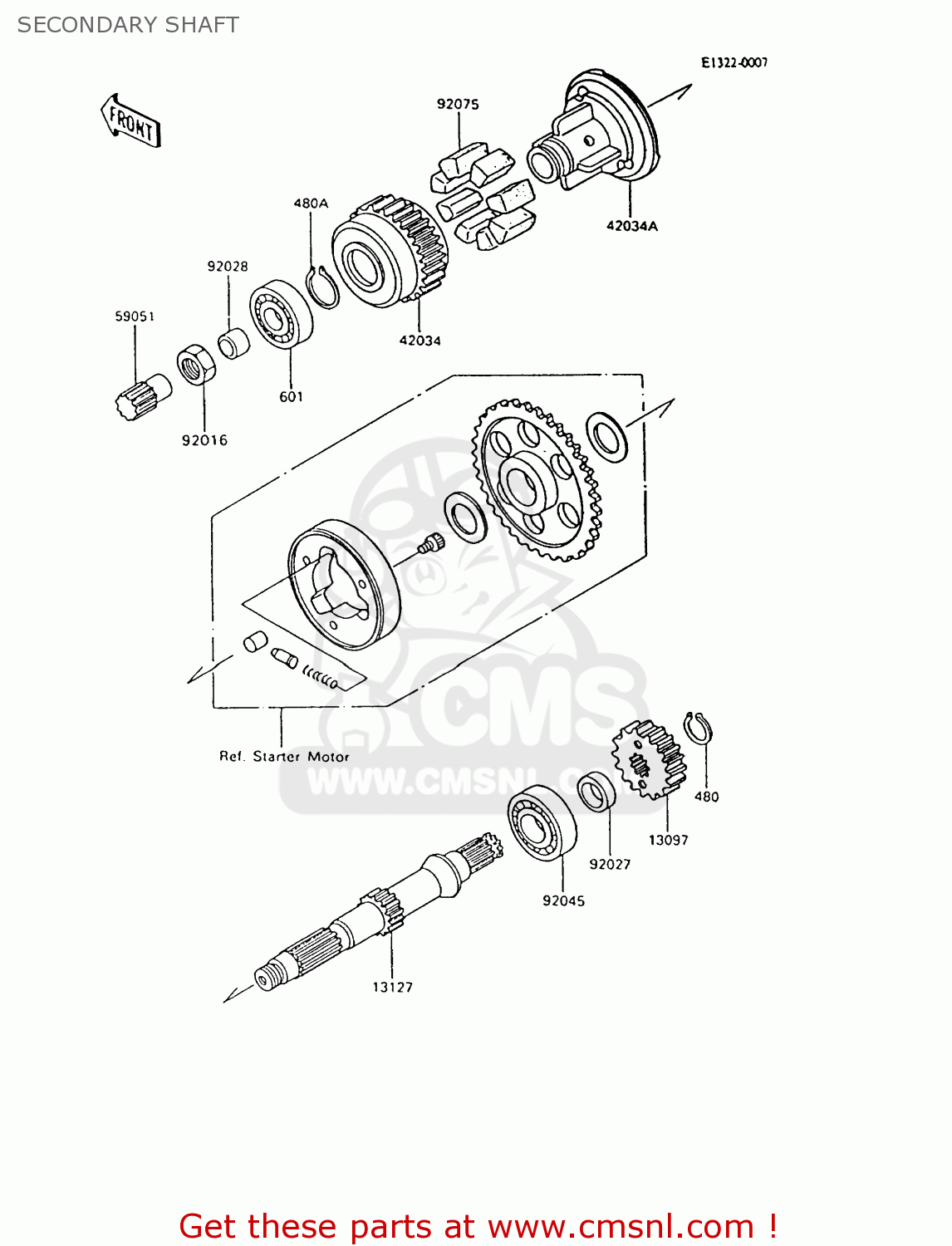 SECONDARY SHAFT

E1322-0007

FRONT

92075

42034A

480A

92028

59051

42034

601

92016

Ref. Starter Motor

CMS
WWW.CMSNL.COM

480

13097

92027

92045

13127

Get these parts at www.cmsnl.com !