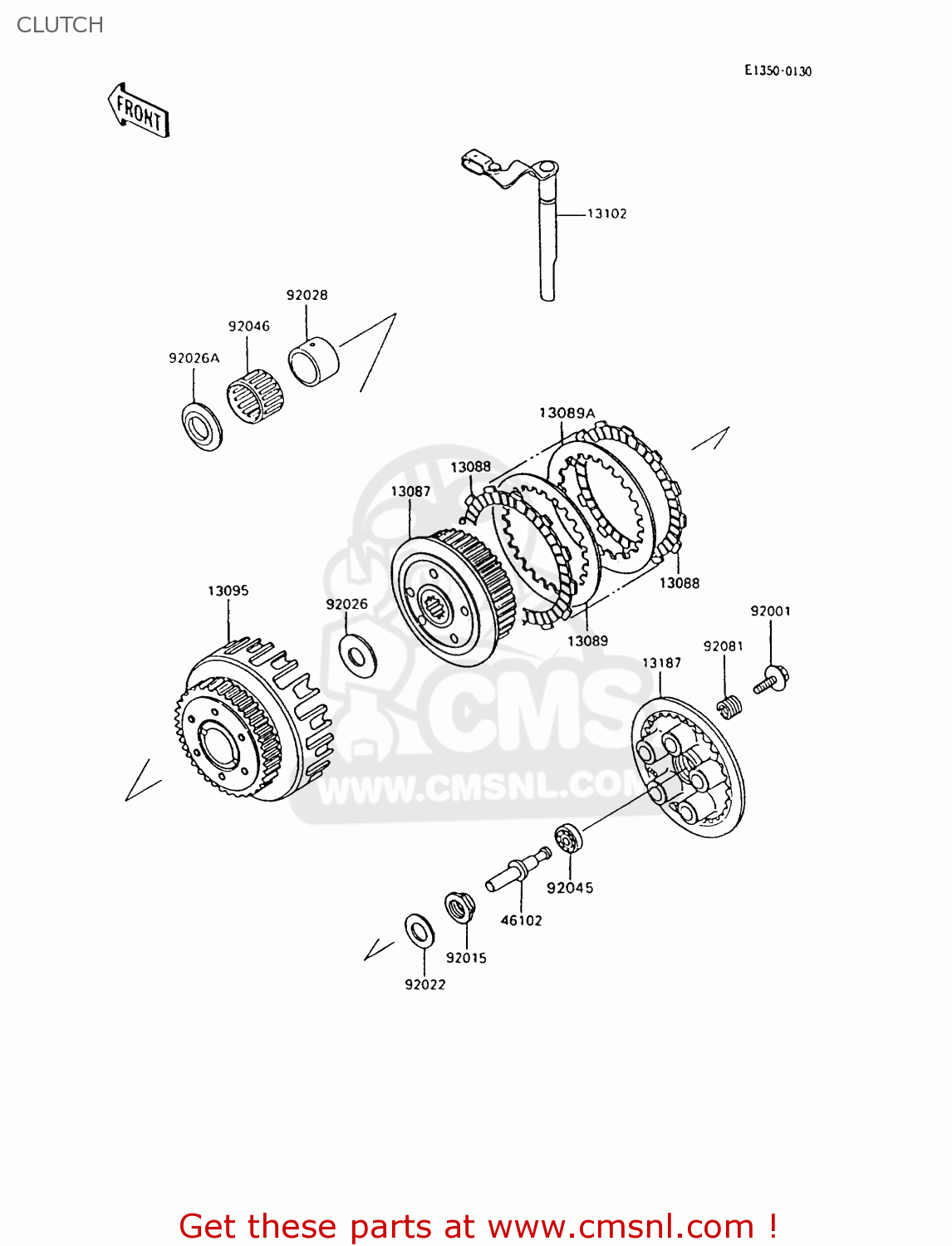 CLUTCH

E1350-0130

FRONT

13102

92028

92046

92026A

13089A

13088

13087

13088

13095

92026

13089

92001

92081

13187

CMS

WWW.CMSNL.COM

92045

46102

92015

92022

Get these parts at www.cmsnl.com !