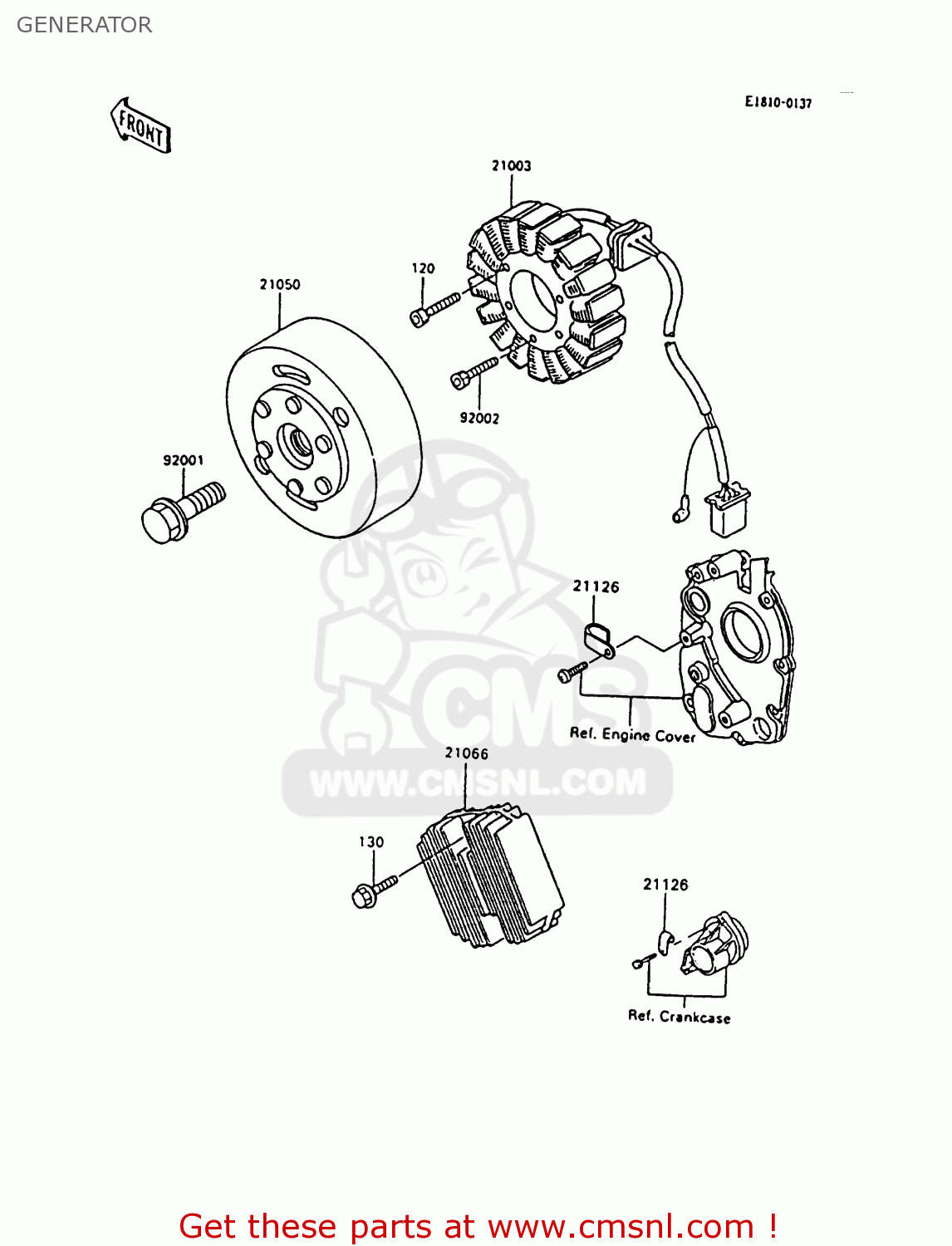 GENERATOR

FRONT

E1810-0137

21003

120

21050

92002

92001

21126

Ref. Engine Cover

CMS

WWW.CMSNL.COM

21066

130

21126

Ref. Crankcase

Get these parts at www.cmsnl.com !