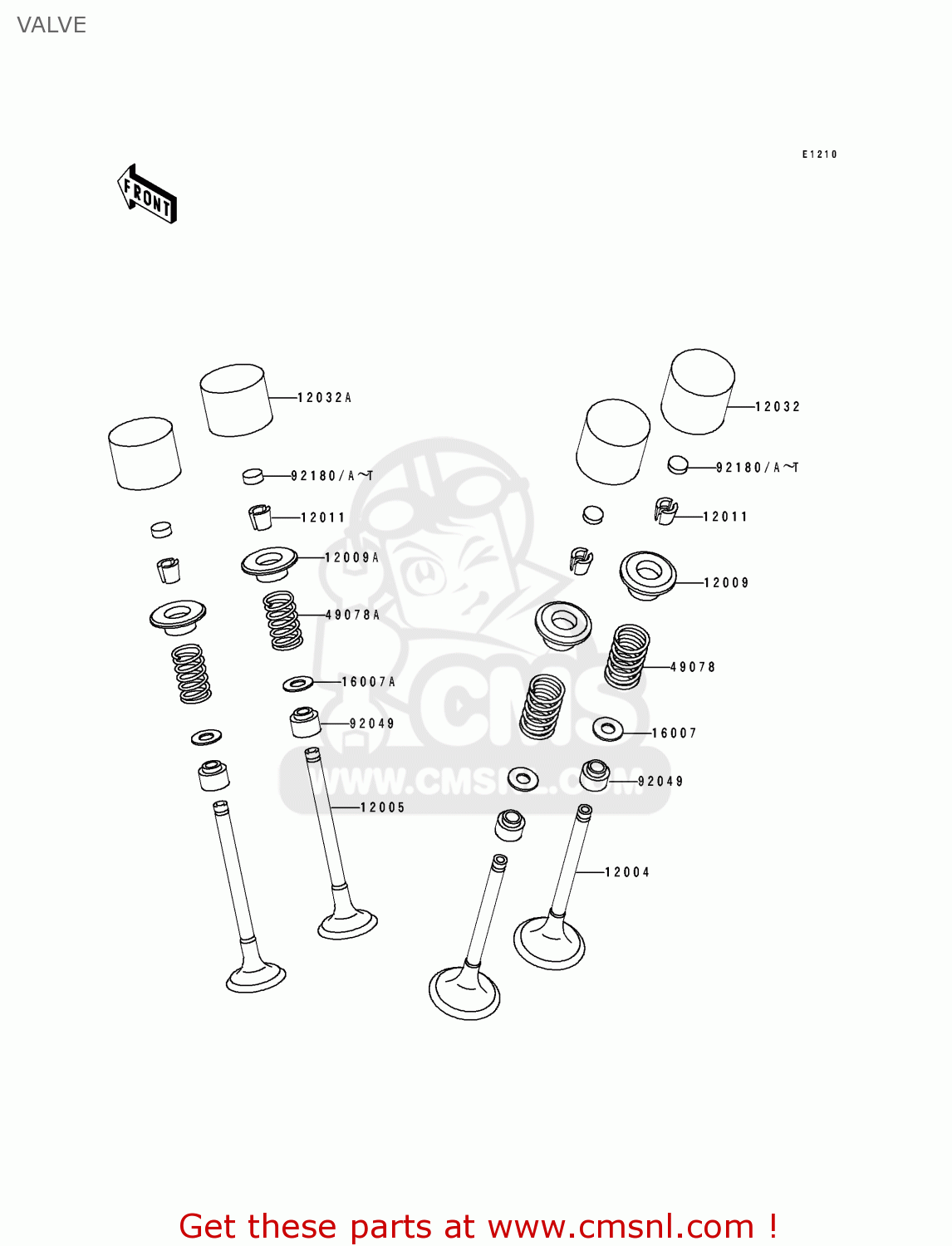 VALVE

E1210

FRONT

12032A

92180/A~T

12011

12009A

49078A

16007A

92049

12005

12032

92180/A~T

12011

12009

49078

16007

92049

12004

CMS
WWW.CMSNL.COM

Get these parts at www.cmsnl.com !