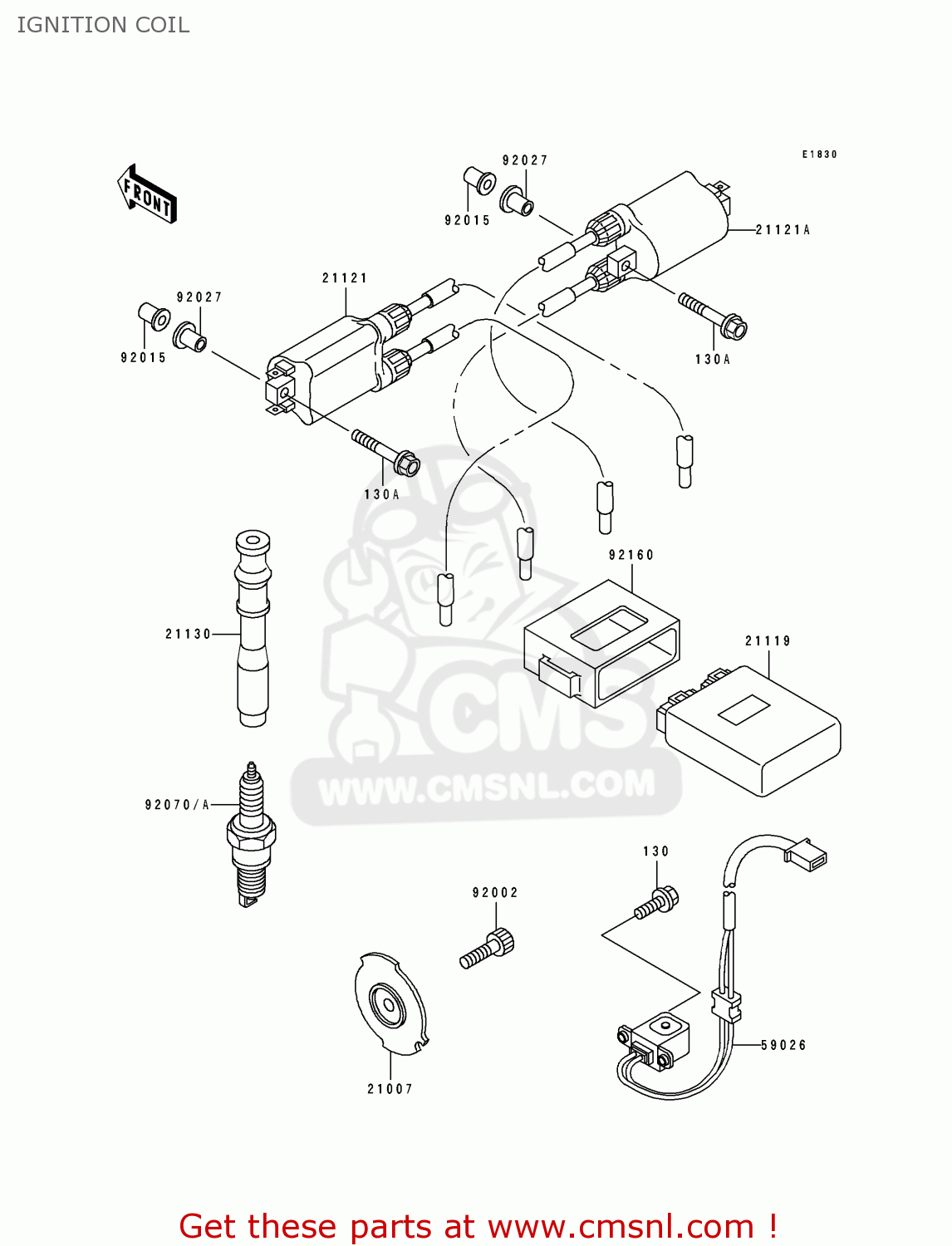 IGNITION COIL

E1830

FRONT

92027

92015

21121A

21121

92027

92015

130A

130A

92160

21130

21119

CMS

WWW.CMSNL.COM

92070/A

130

92002

59026

21007

Get these parts at www.cmsnl.com !