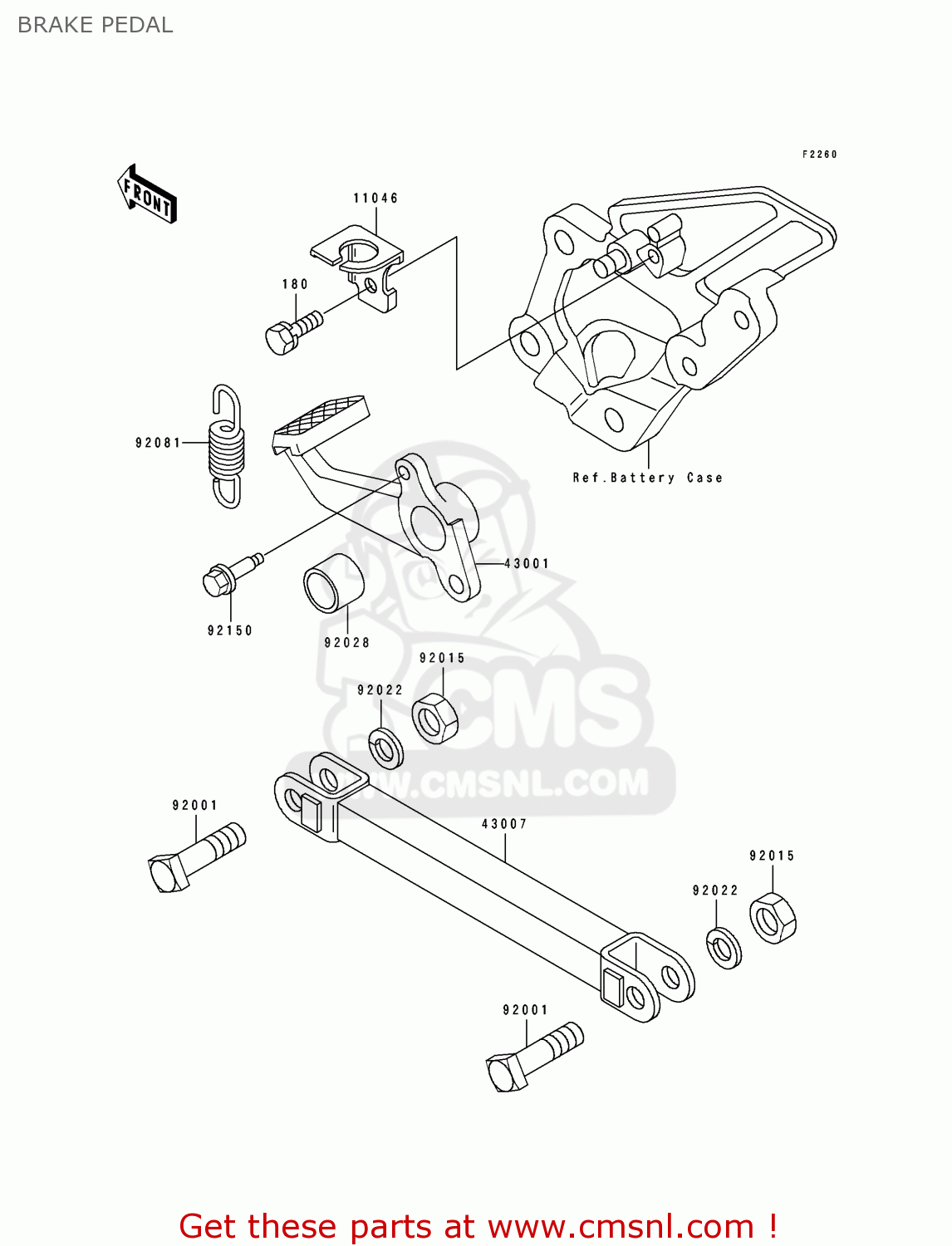 BRAKE PEDAL

F2260

FRONT

11046

180

92081

Ref.Battery Case

43001

92150

92028

92015

92022

CMS

WWW.CMSNL.COM

92001

43007

92015

92022

92001

Get these parts at www.cmsnl.com !