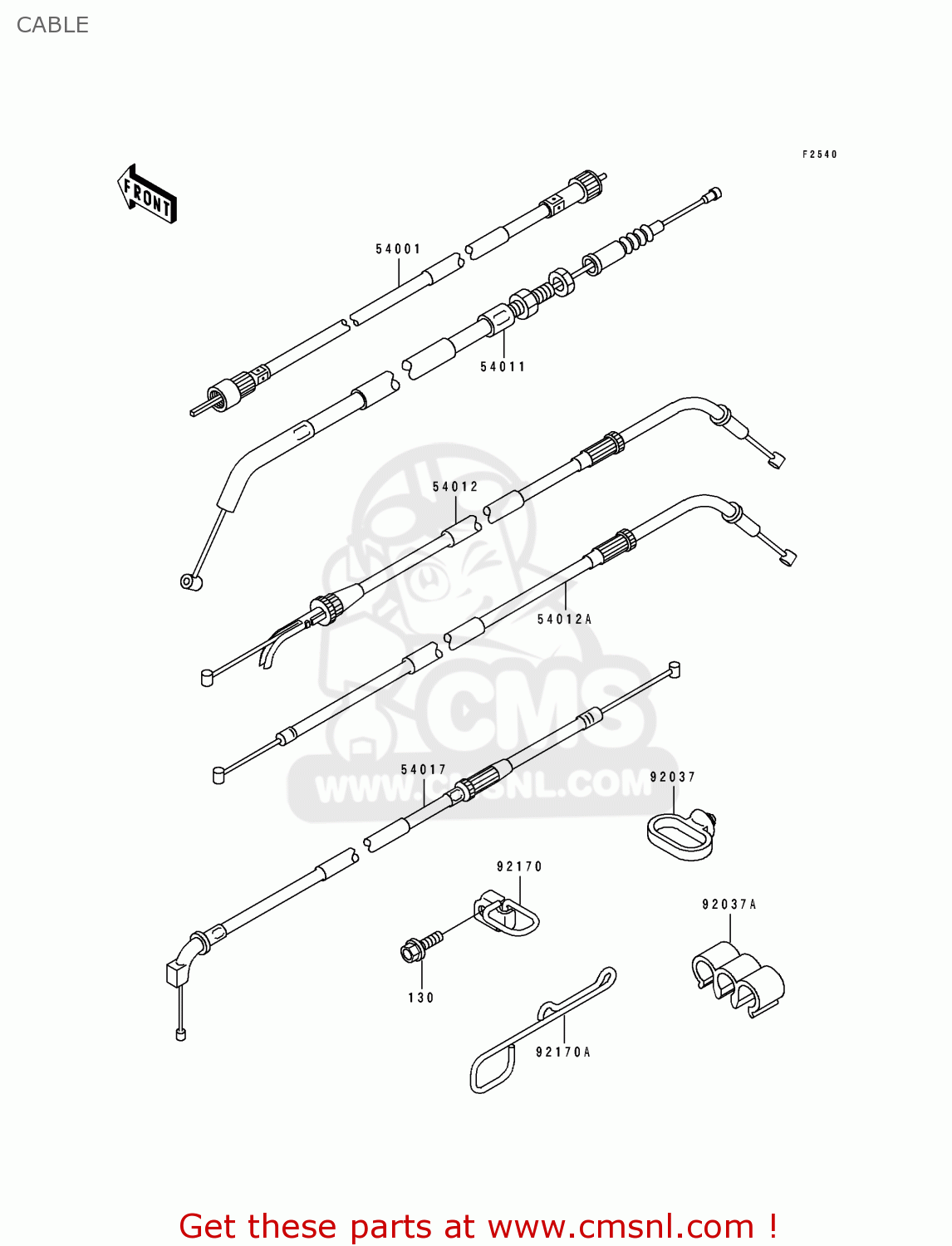 CABLE

F2540

FRONT

54001

54011

54012

54012A

54017

92037

92170

92037A

130

92170A

CMS
WWW.CMSNL.COM

Get these parts at www.cmsnl.com !