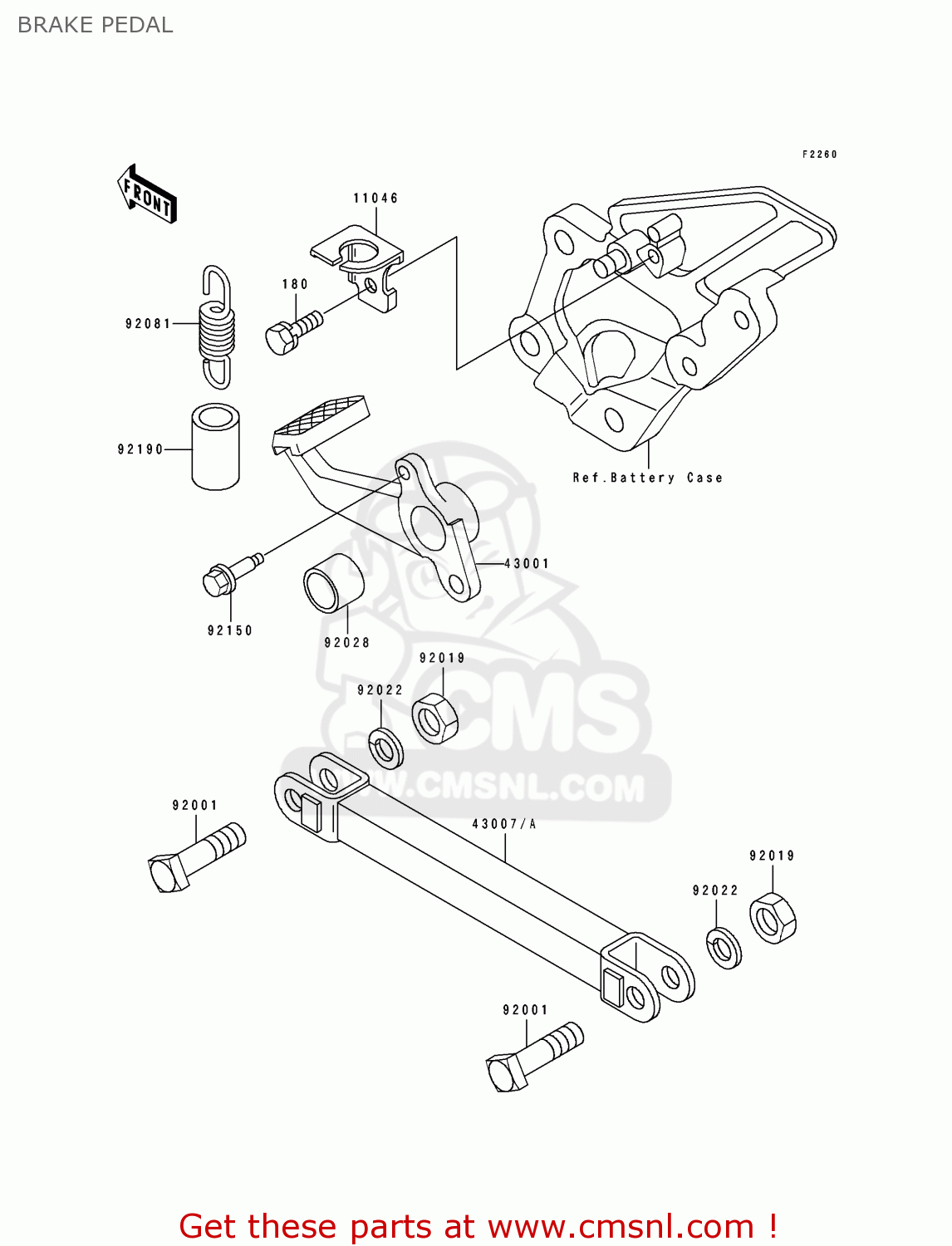 BRAKE PEDAL

F2260

FRONT

11046

180

92081

92190

Ref.Battery Case

43001

92150

92028

92019

92022

CMS

WWW.CMSNL.COM

92001

43007/A

92019

92022

92001

Get these parts at www.cmsnl.com !