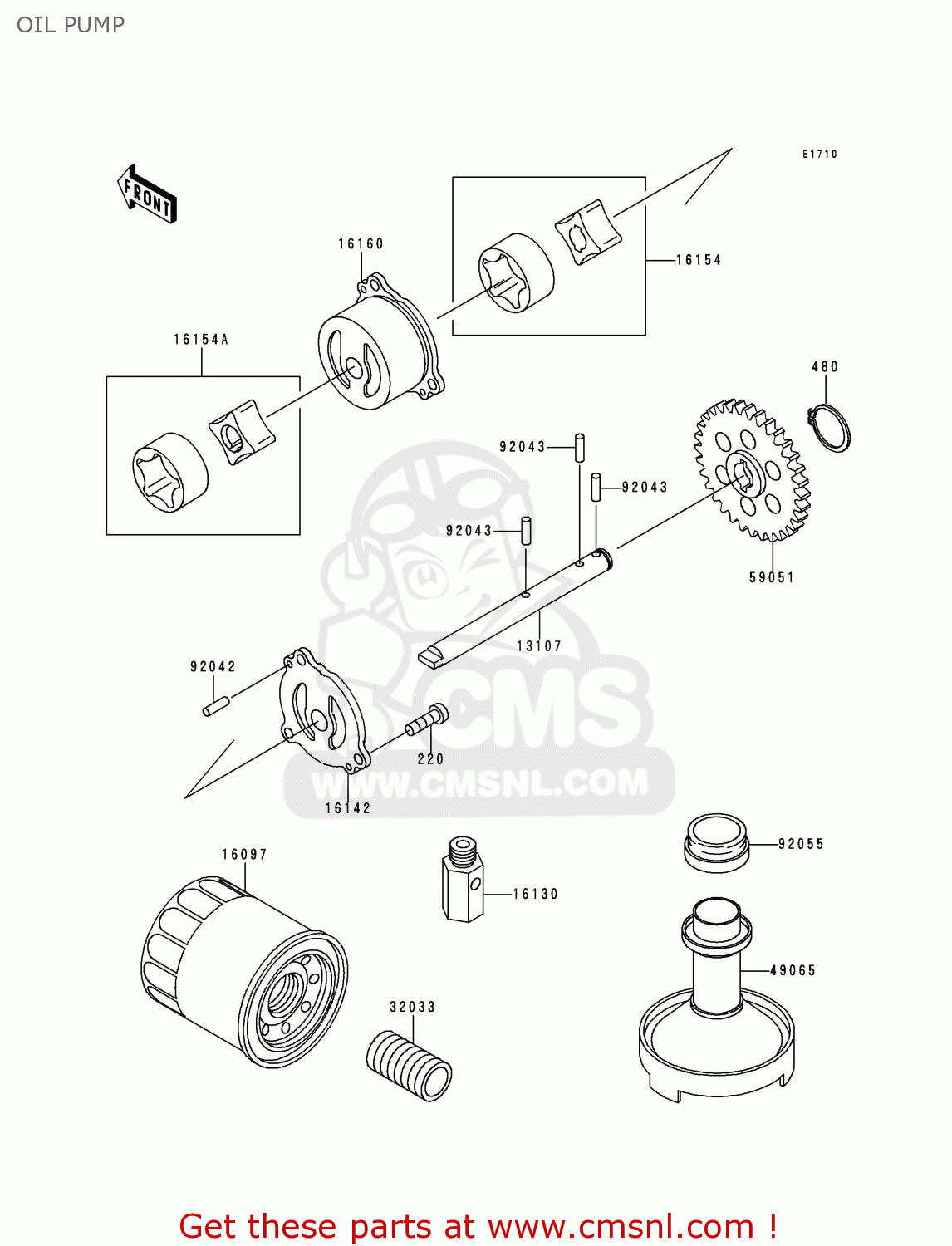 OIL PUMP

E1710

FRONT

16160

16154

16154A

480

92043

92043

92043

59051

13107

92042

220

16142

CMS
WWW.CMSNL.COM

16097

16130

92055

49065

32033

Get these parts at www.cmsnl.com !