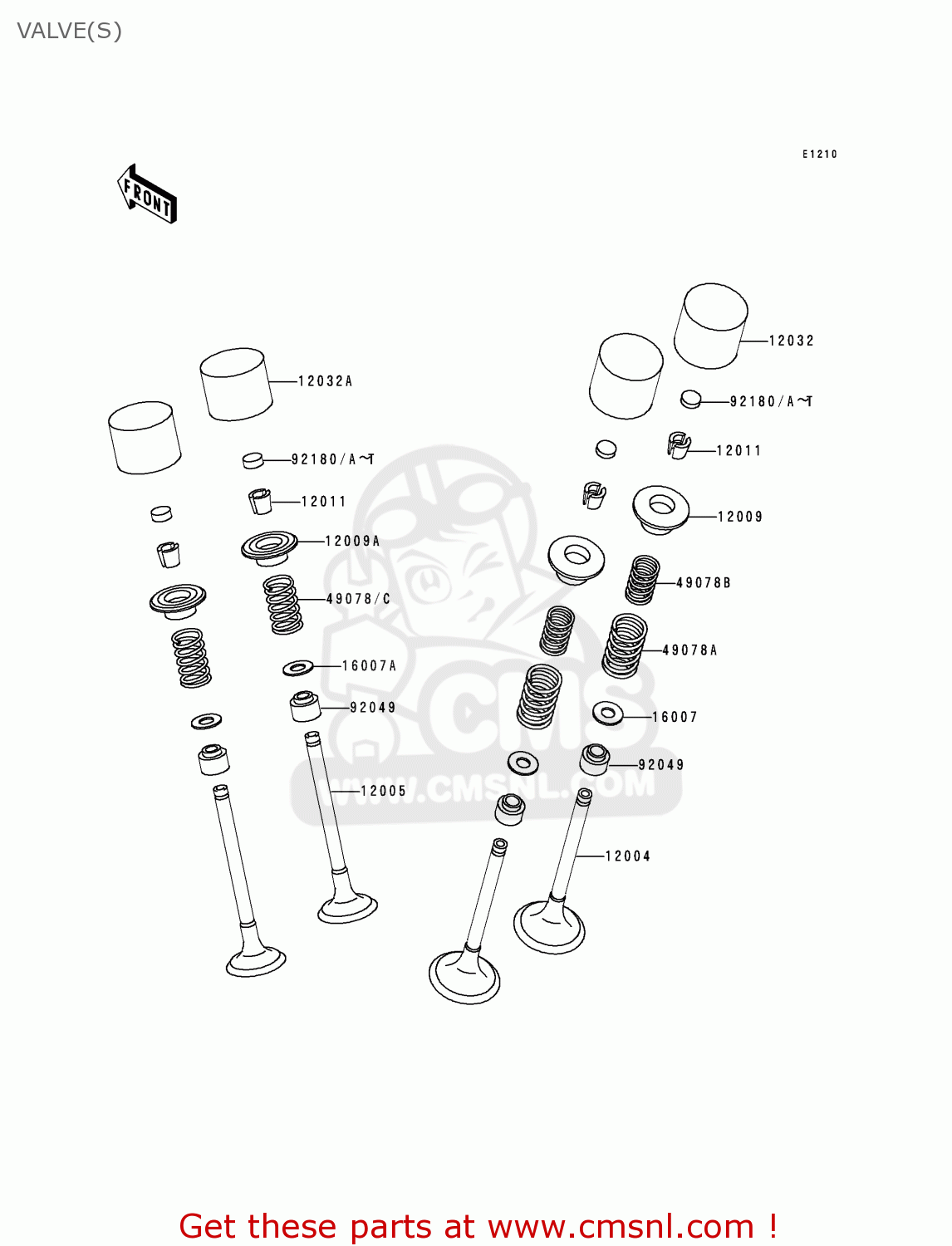 VALVE(S)

E1210

FRONT

12032A

92180/A~T

12011

12009A

49078/C

16007A

92049

12005

12032

92180/A~T

12011

12009

49078B

49078A

16007

92049

12004

CMS

WWW.CMSNL.COM

Get these parts at www.cmsnl.com !