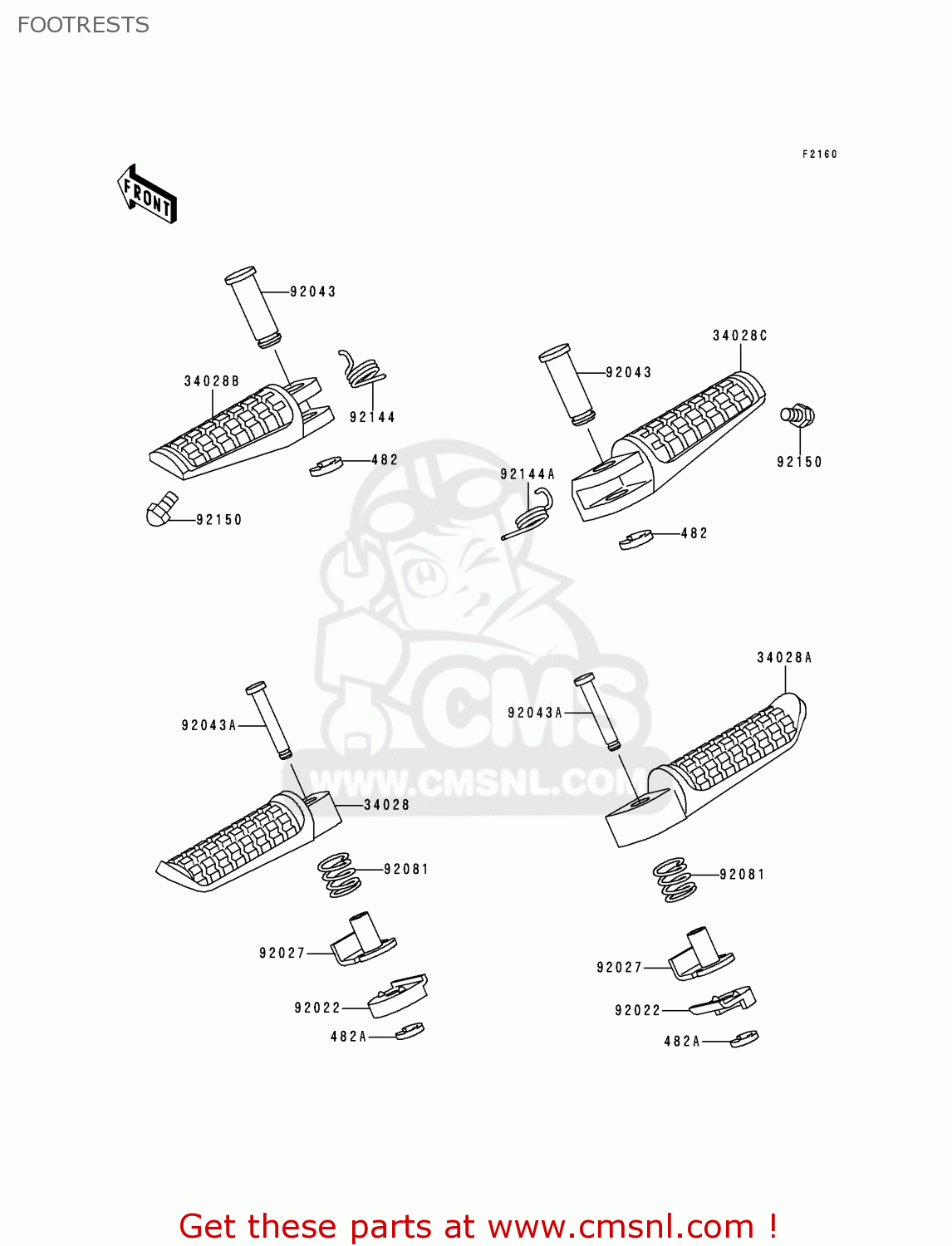 FOOTRESTS

F2160

FRONT

92043

34028B

92144

482

92150

34028C

92043

92150

92144A

482

CMS

WWW.CMSNL.COM

34028A

92043A

92043A

34028

92081

92081

92027

92027

92022

92022

482A

482A

Get these parts at www.cmsnl.com !