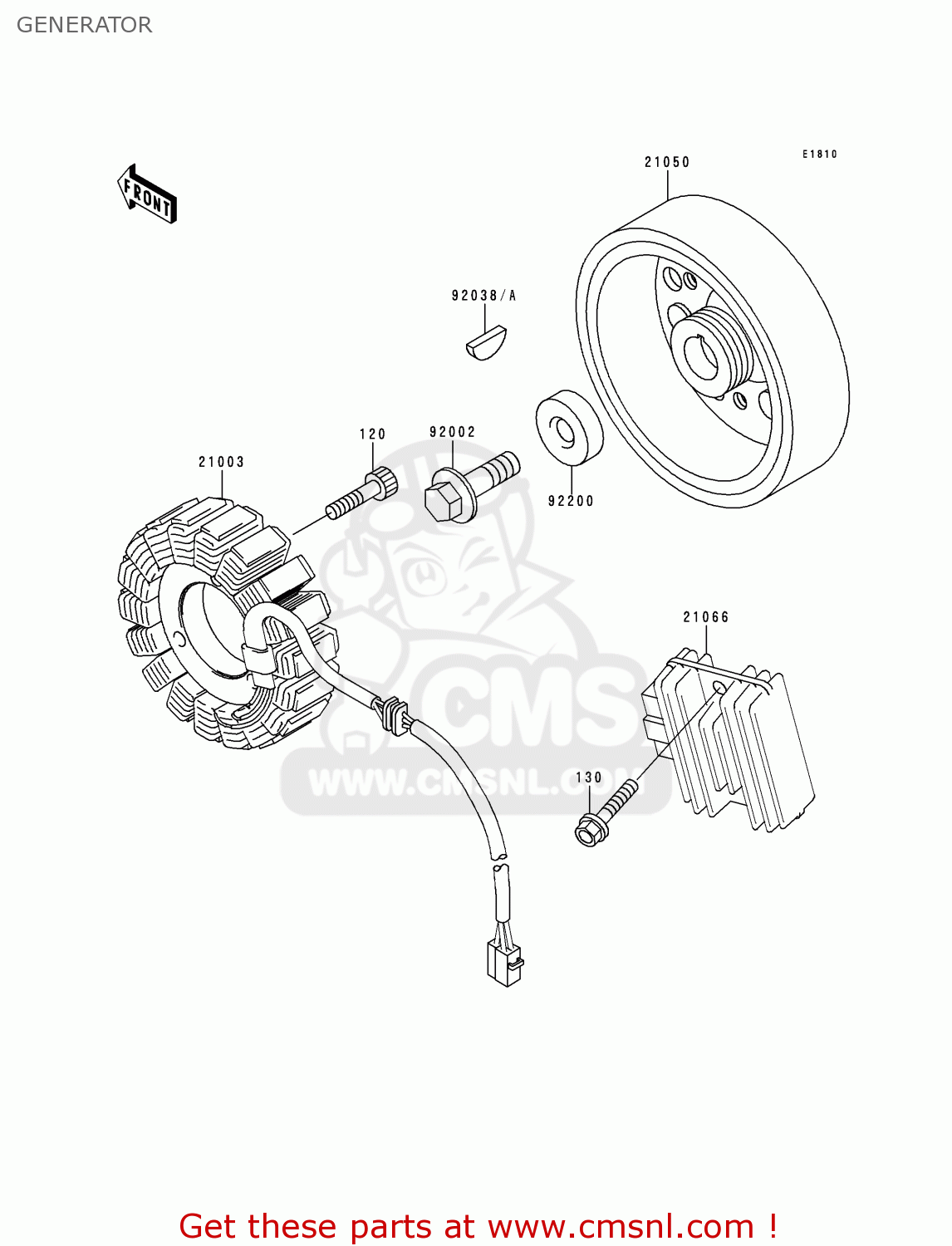 GENERATOR

FRONT

21050

E1810

92038/A

120

92002

21003

92200

21066

CMS
WWW.CMSNL.COM

130

Get these parts at www.cmsnl.com !