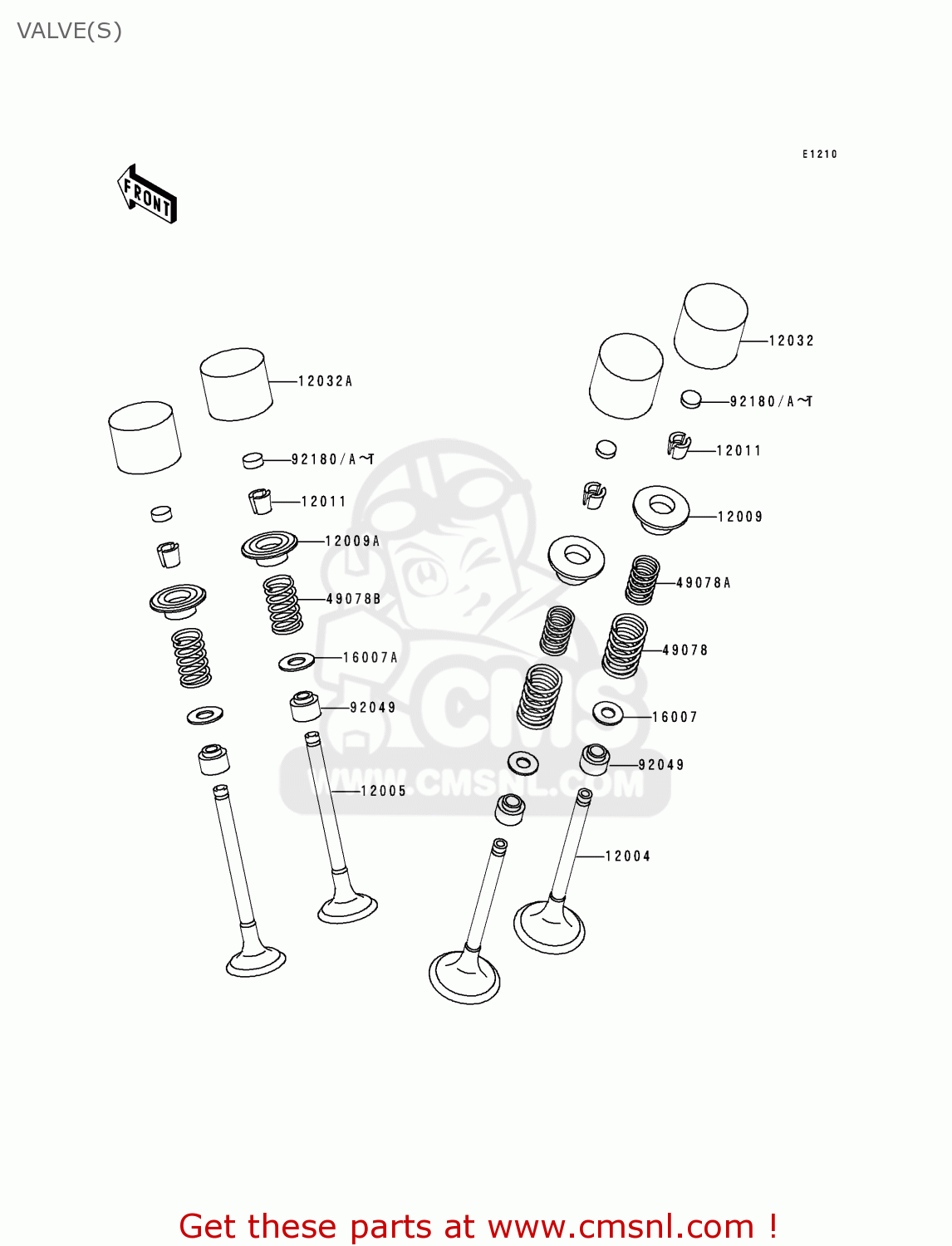 VALVE(S)

E1210

FRONT

12032A

92180/A~T

12011

12009A

49078B

16007A

92049

12005

12032

92180/A~T

12011

12009

49078A

49078

16007

92049

12004

CMS
WWW.CMSNL.COM

Get these parts at www.cmsnl.com !