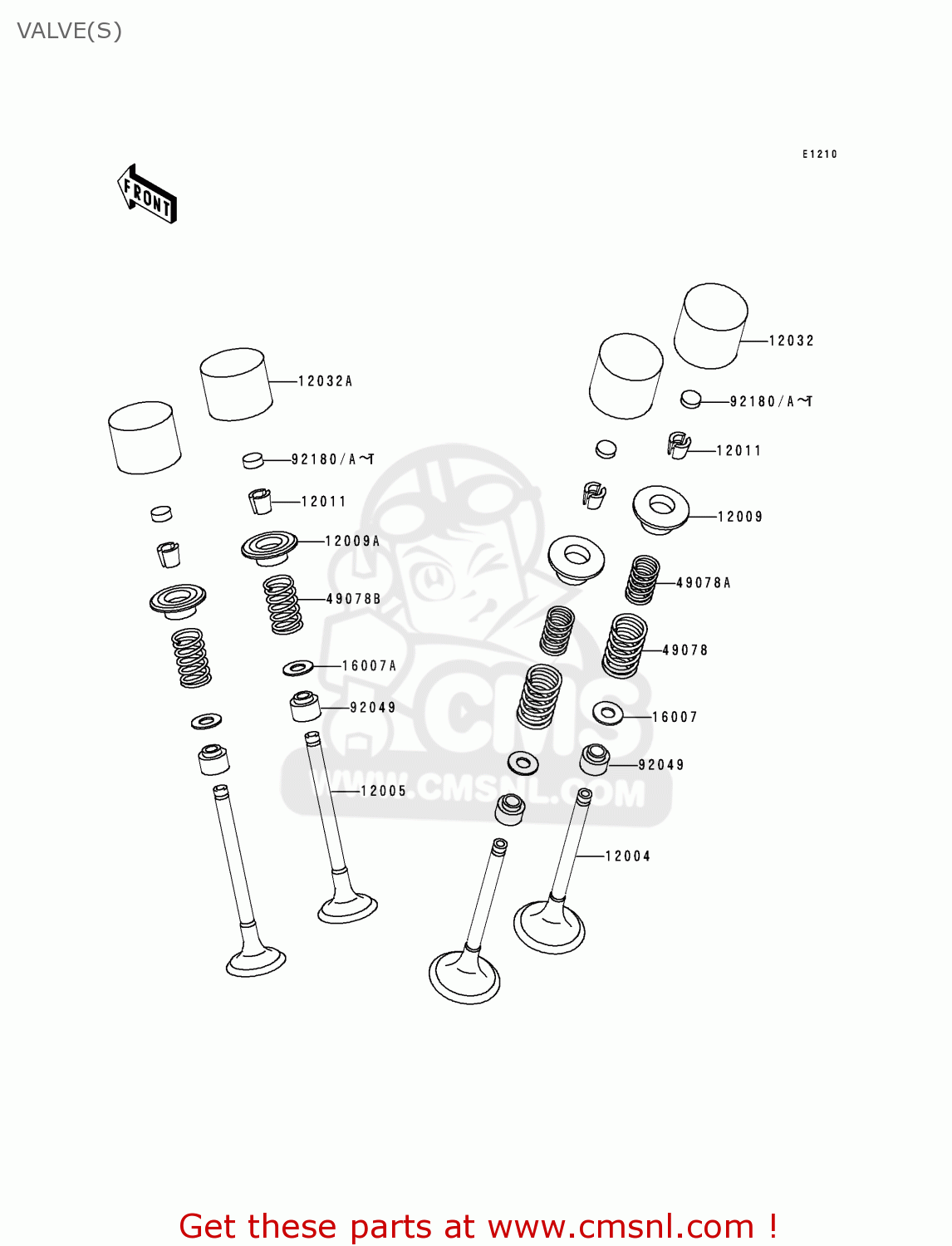 VALVE(S)

E1210

FRONT

12032A

92180/A~T

12011

12009A

49078B

16007A

92049

12005

12032

92180/A~T

12011

12009

49078A

49078

16007

92049

12004

CMS
WWW.CMSNL.COM

Get these parts at www.cmsnl.com !