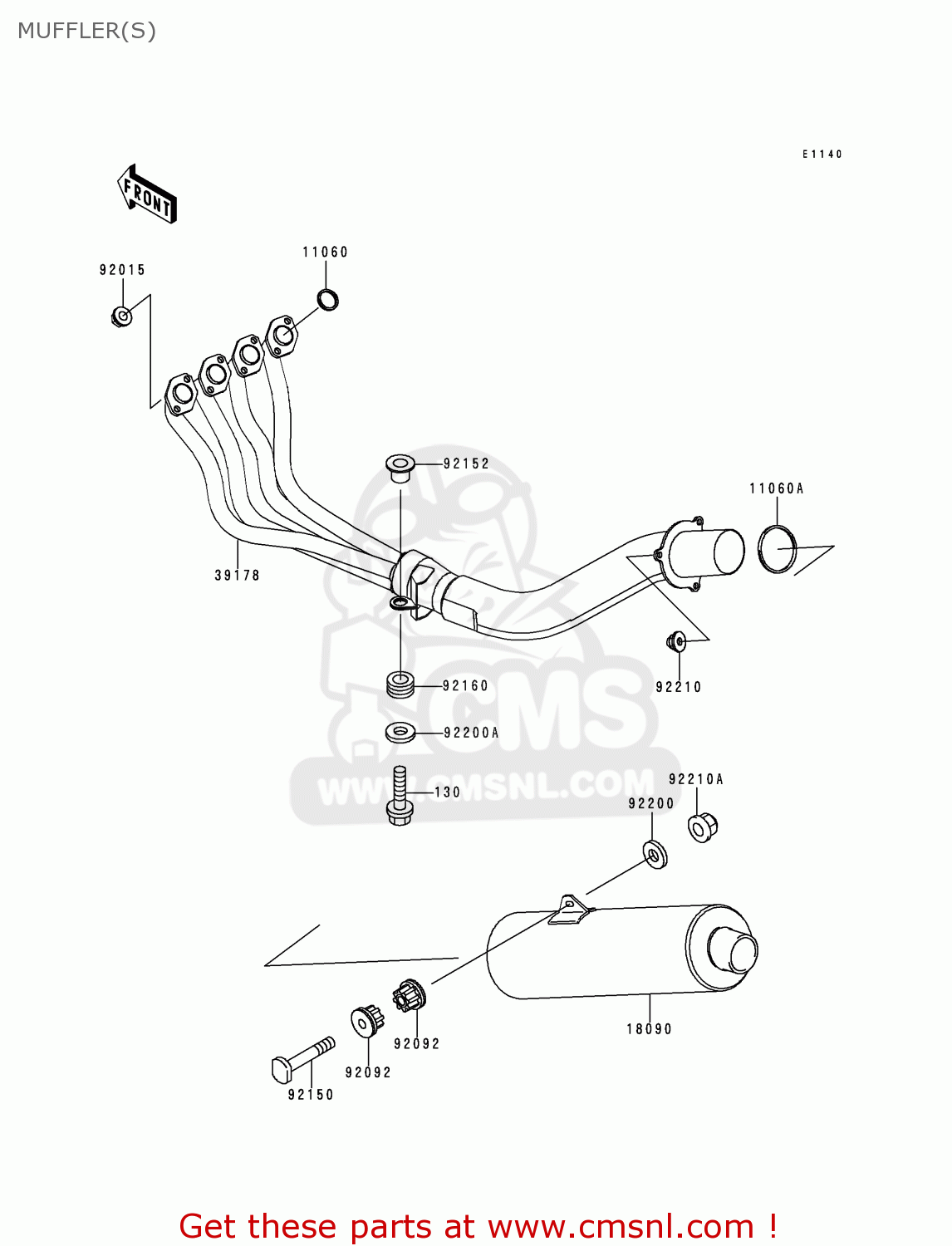 MUFFLER(S)

E1140

FRONT

92015

11060

92152

11060A

39178

92160

92210

92200A

CMS

WWW.CMSNL.COM

130

92210A

92200

18090

92092

92092

92150

Get these parts at www.cmsnl.com !