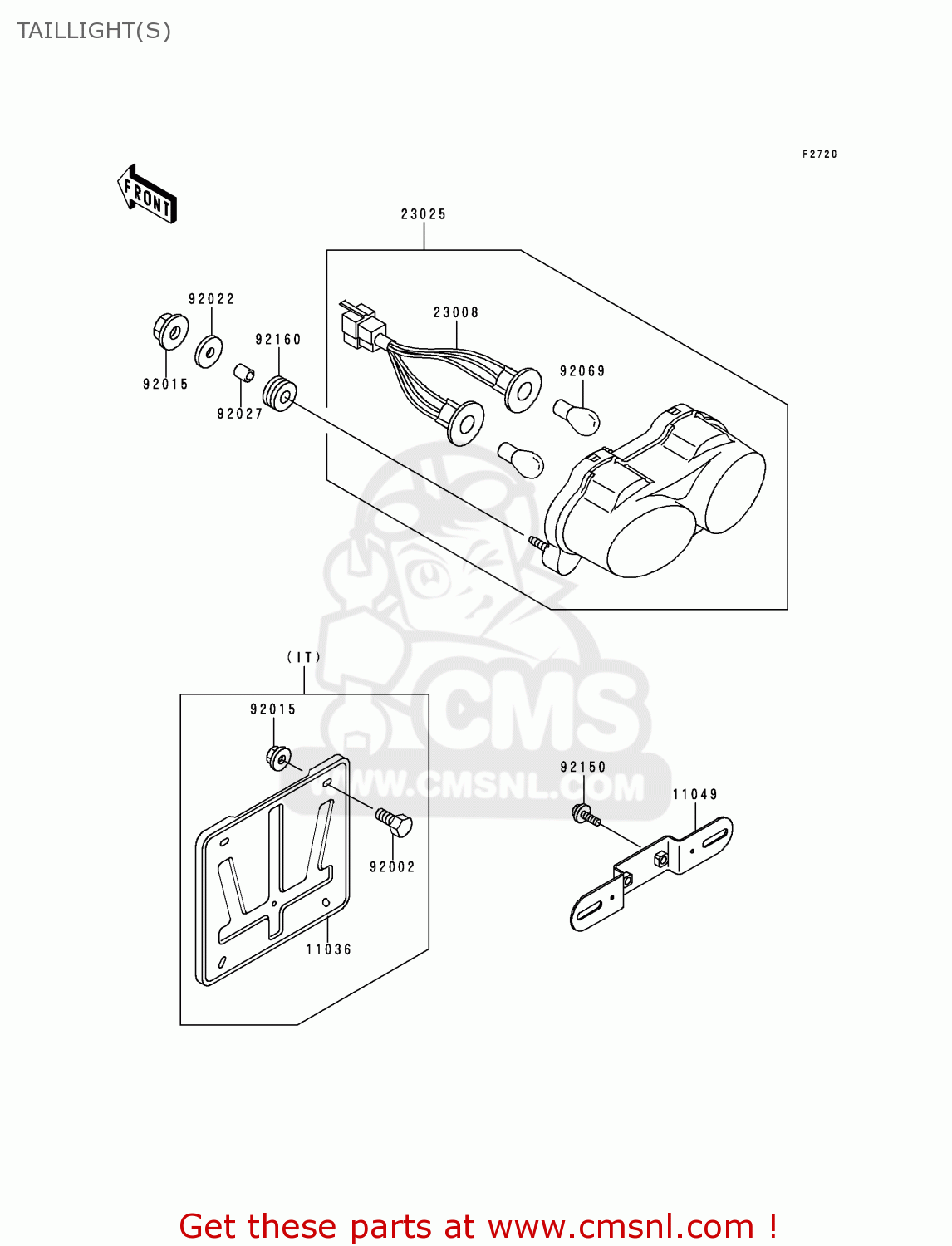 TAILLIGHT(S)

F2720

FRONT

23025

92022

23008

92160

92069

92015

92027

(IT)

92015

92150

11049

92002

11036

CMS

WWW.CMSNL.COM

Get these parts at www.cmsnl.com !