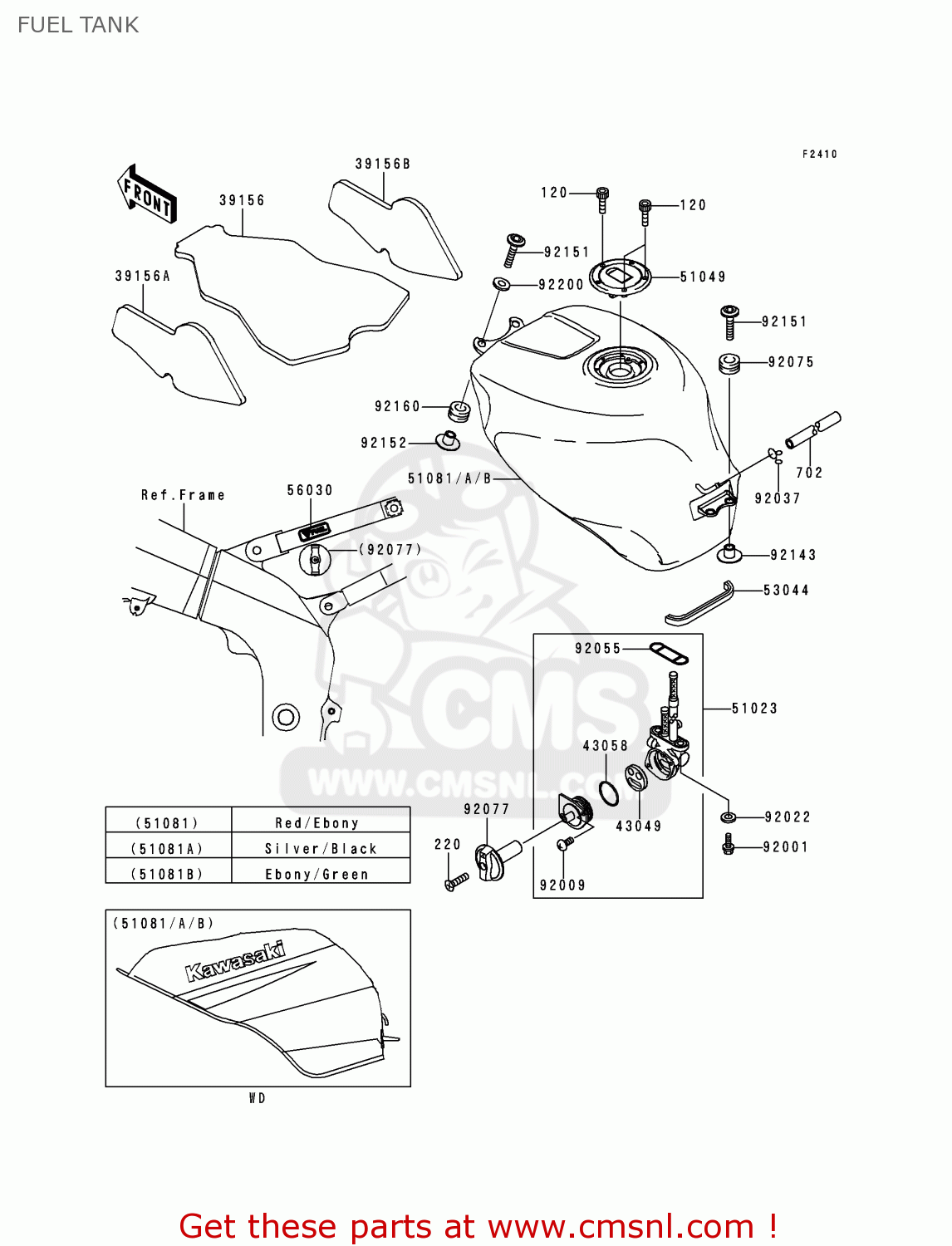 FUEL TANK

F2410

FRONT

39156B
39156
39156A
120
120
92151
92200
51049
92151
92075
92160
92152
51081/A/B
702
92037
Ref.Frame
56030
(92077)
92143
53044
92055
51023
43058
43049
92077
220
92009
92022
92001

CMS
WWW.CMSNL.COM

| (51081) | Red/Ebony |
|---|---|
| (51081A) | Silver/Black |
| (51081B) | Ebony/Green |

(51081/A/B)
Kawasaki
WD

Get these parts at www.cmsnl.com !