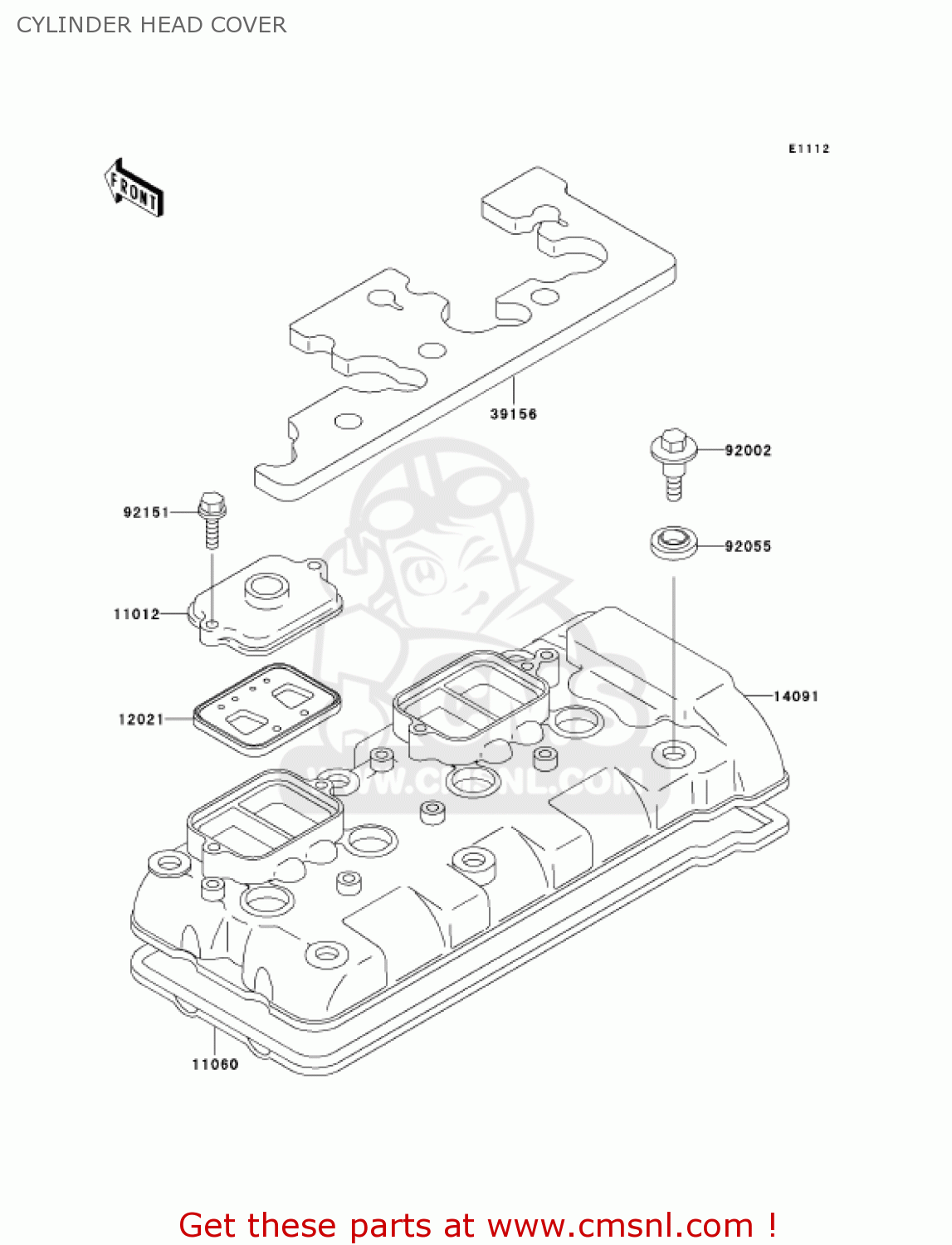 CYLINDER HEAD COVER

E1112

FRONT

39156

92002

92151

92055

11012

14091

12021

WWW.CMSNL.COM

11060

Get these parts at www.cmsnl.com !