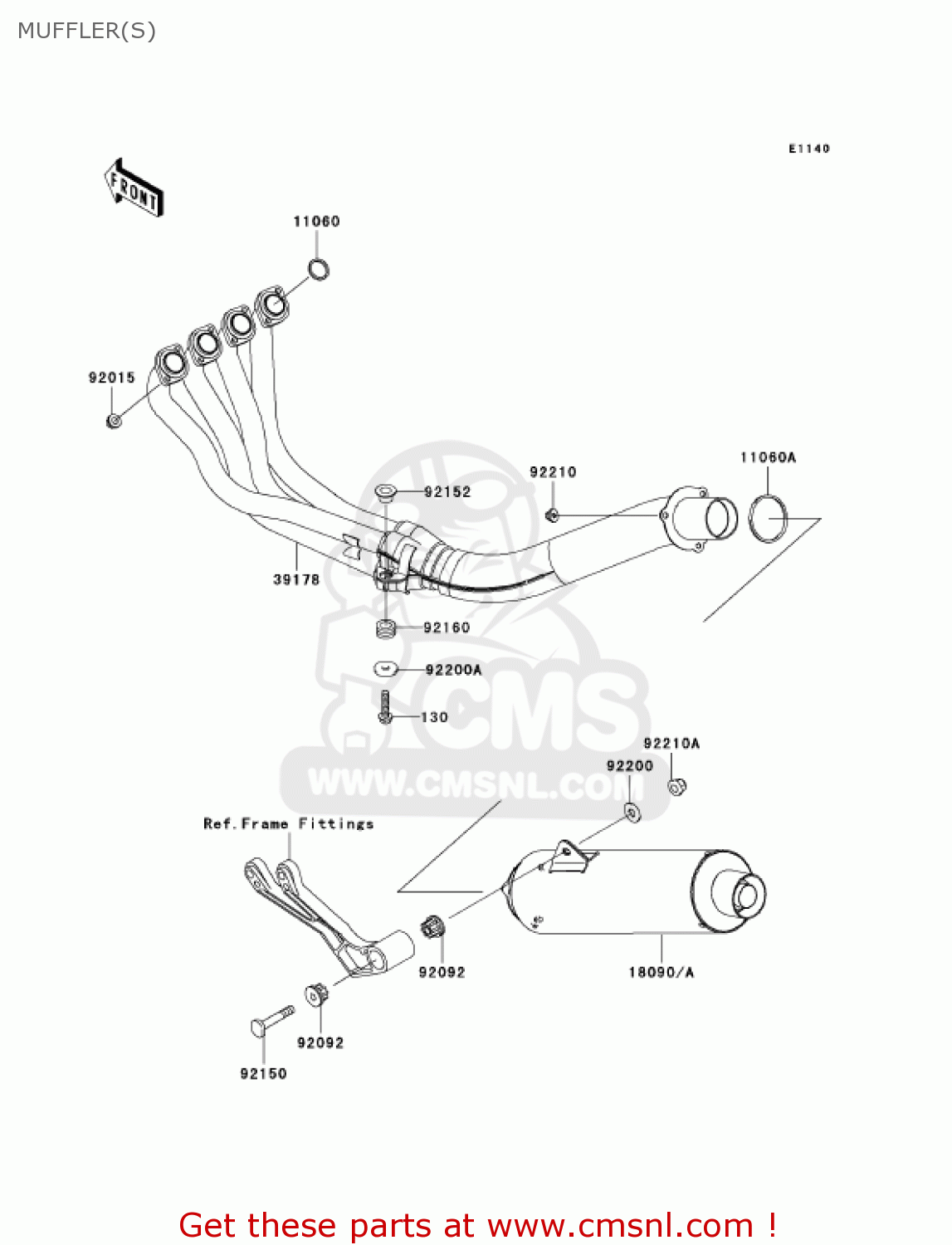 MUFFLER(S)

E1140

FRONT

11060

92015

92210

11060A

92152

39178

92160

92200A

130

CMS
WWW.CMSNL.COM

92210A

92200

Ref.Frame Fittings

92092

18090/A

92092

92150

Get these parts at www.cmsnl.com !