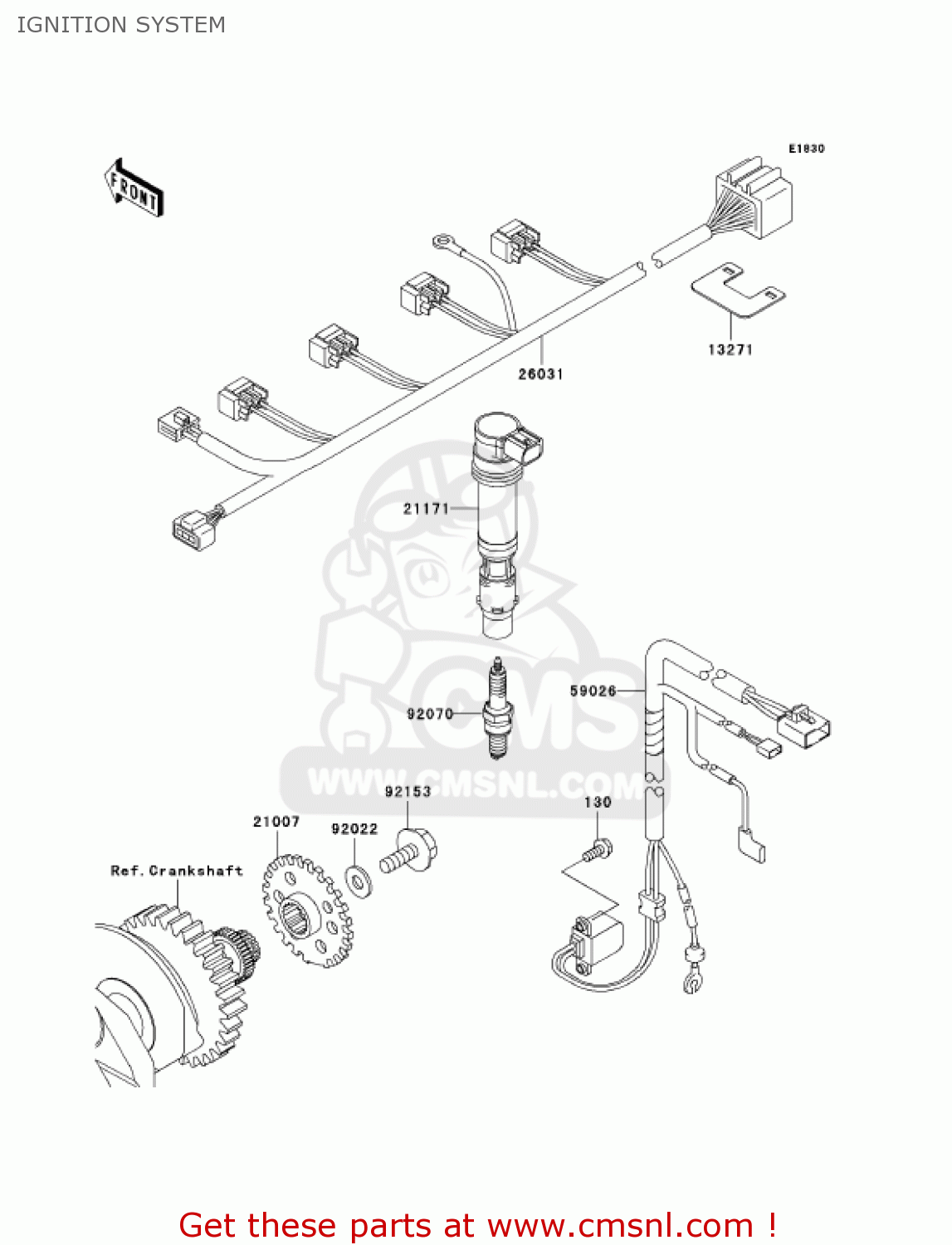 IGNITION SYSTEM

E1830

FRONT

13271

26031

21171

59026

92070

CMS

WWW.CMSNL.COM

92153

130

21007

92022

Ref. Crankshaft

Get these parts at www.cmsnl.com !