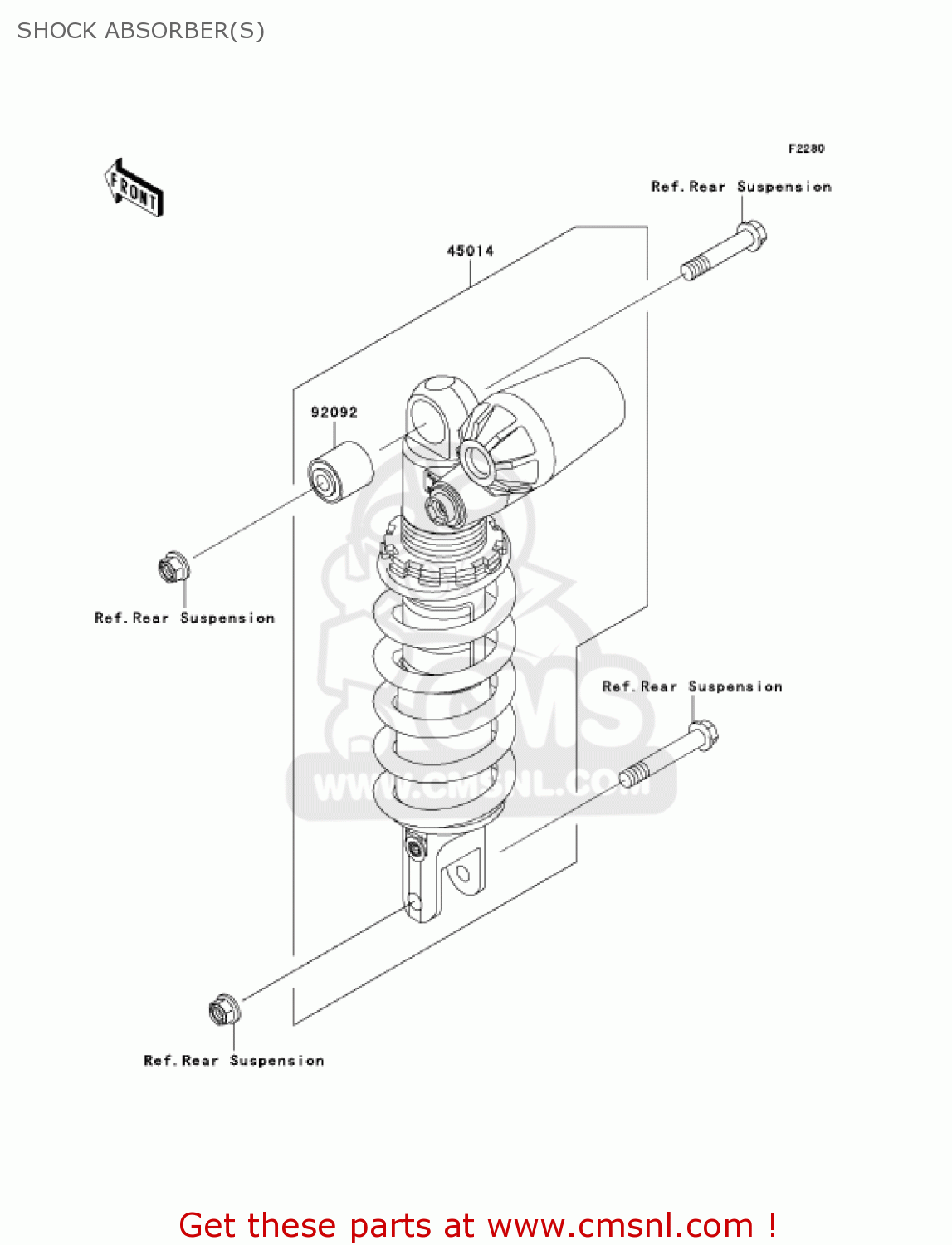 SHOCK ABSORBER(S)

F2280

FRONT

Ref. Rear Suspension

45014

92092

Ref. Rear Suspension

Ref. Rear Suspension

CMS

WWW.CMSNL.COM

Ref. Rear Suspension

Get these parts at www.cmsnl.com !