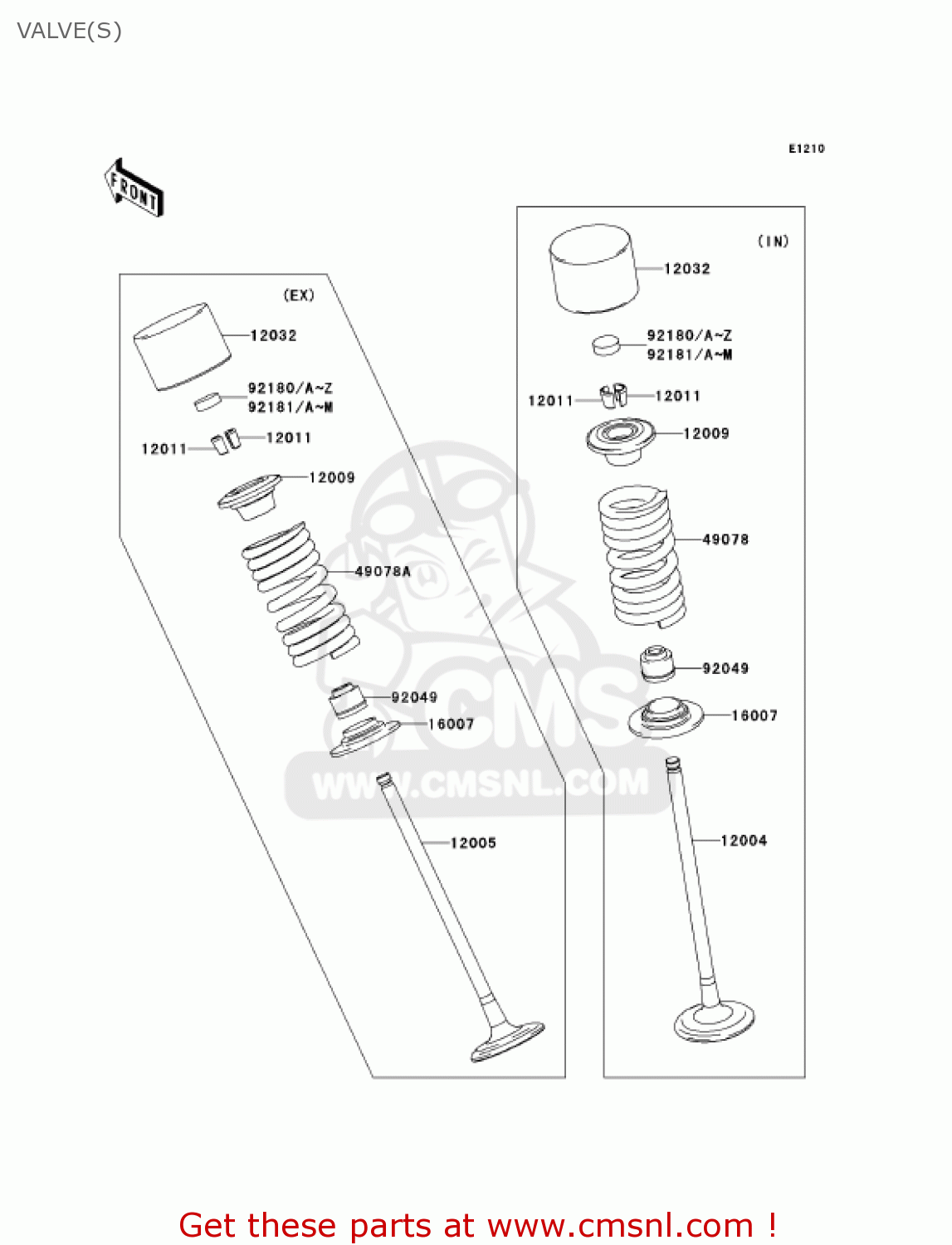 VALVE(S)

E1210

FRONT

(EX)

12032

92180/A~Z
92181/A~M

12011
12011

12009

49078A

92049

16007

12005

(IN)

12032

92180/A~Z
92181/A~M

12011
12011

12009

49078

92049

16007

12004

CMS
WWW.CMSNL.COM

Get these parts at www.cmsnl.com !