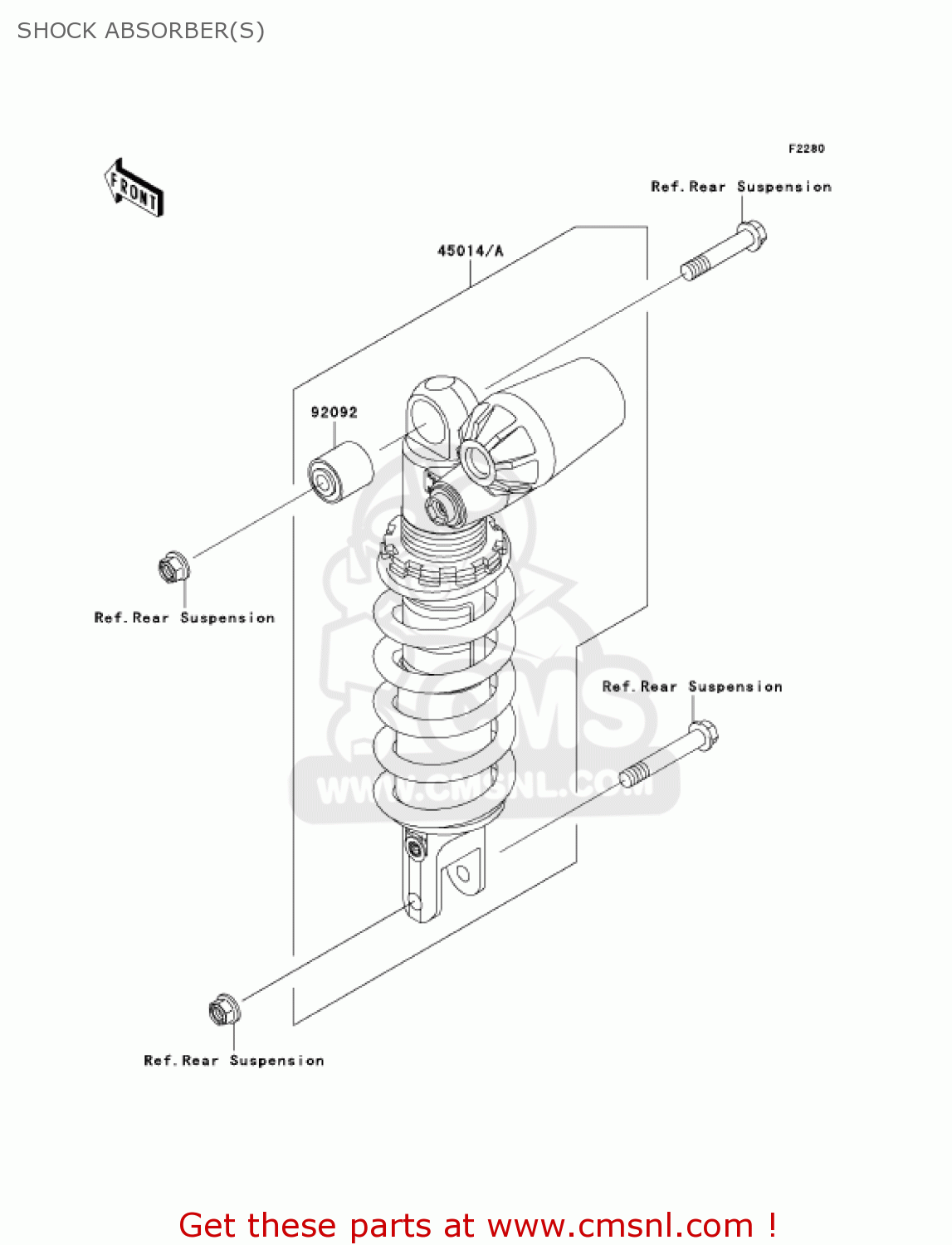 SHOCK ABSORBER(S)

F2280

FRONT

Ref. Rear Suspension

45014/A

92092

Ref. Rear Suspension

Ref. Rear Suspension

CMS
WWW.CMSNL.COM

Ref. Rear Suspension

Get these parts at www.cmsnl.com !