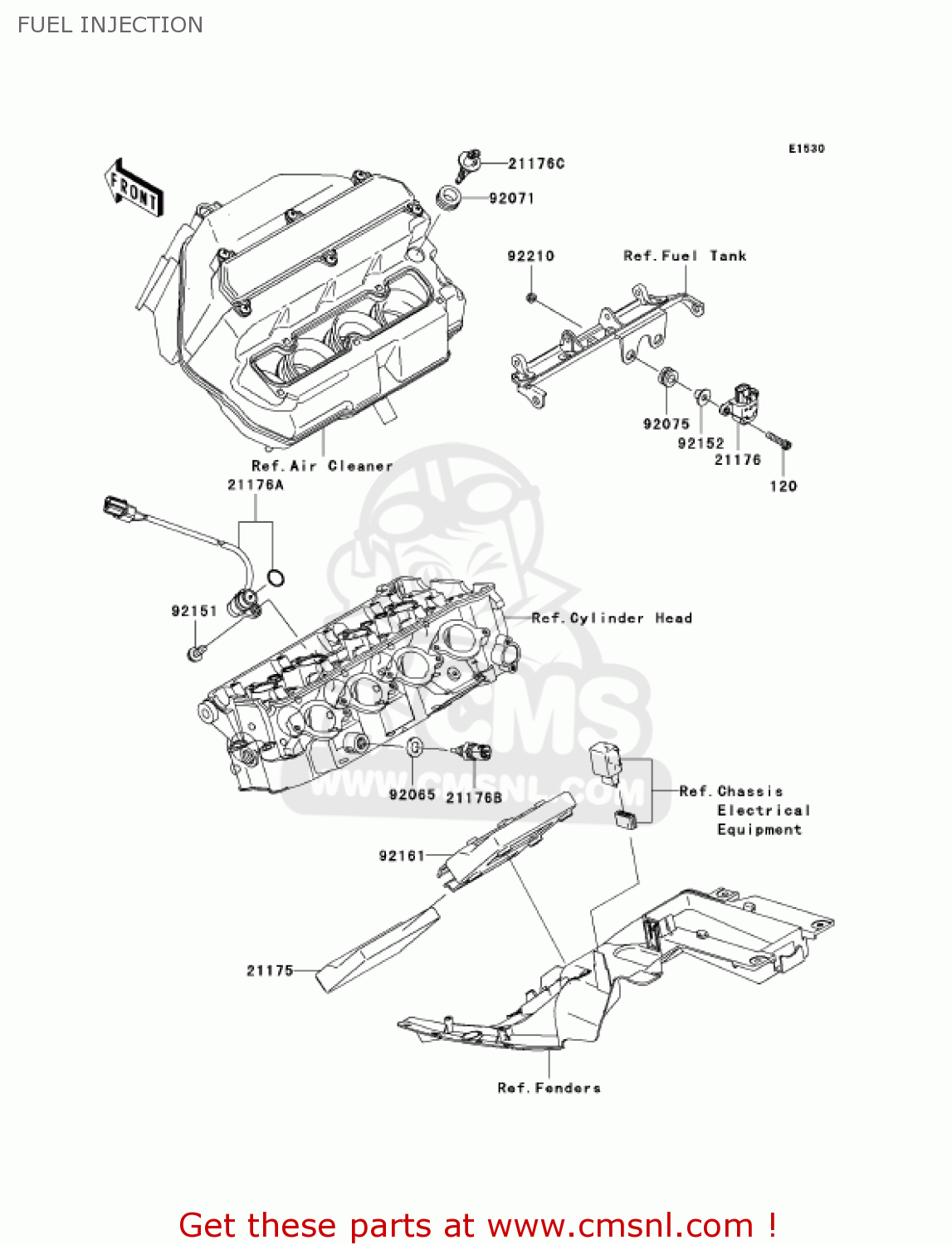 FUEL INJECTION

E1530

FRONT

21176C

92071

92210

Ref. Fuel Tank

92075

92152

21176

120

Ref. Air Cleaner

21176A

92151

Ref. Cylinder Head

CMS

WWW.CMSNL.COM

92065

21176B

Ref. Chassis Electrical Equipment

92161

21175

Ref. Fenders

Get these parts at www.cmsnl.com !