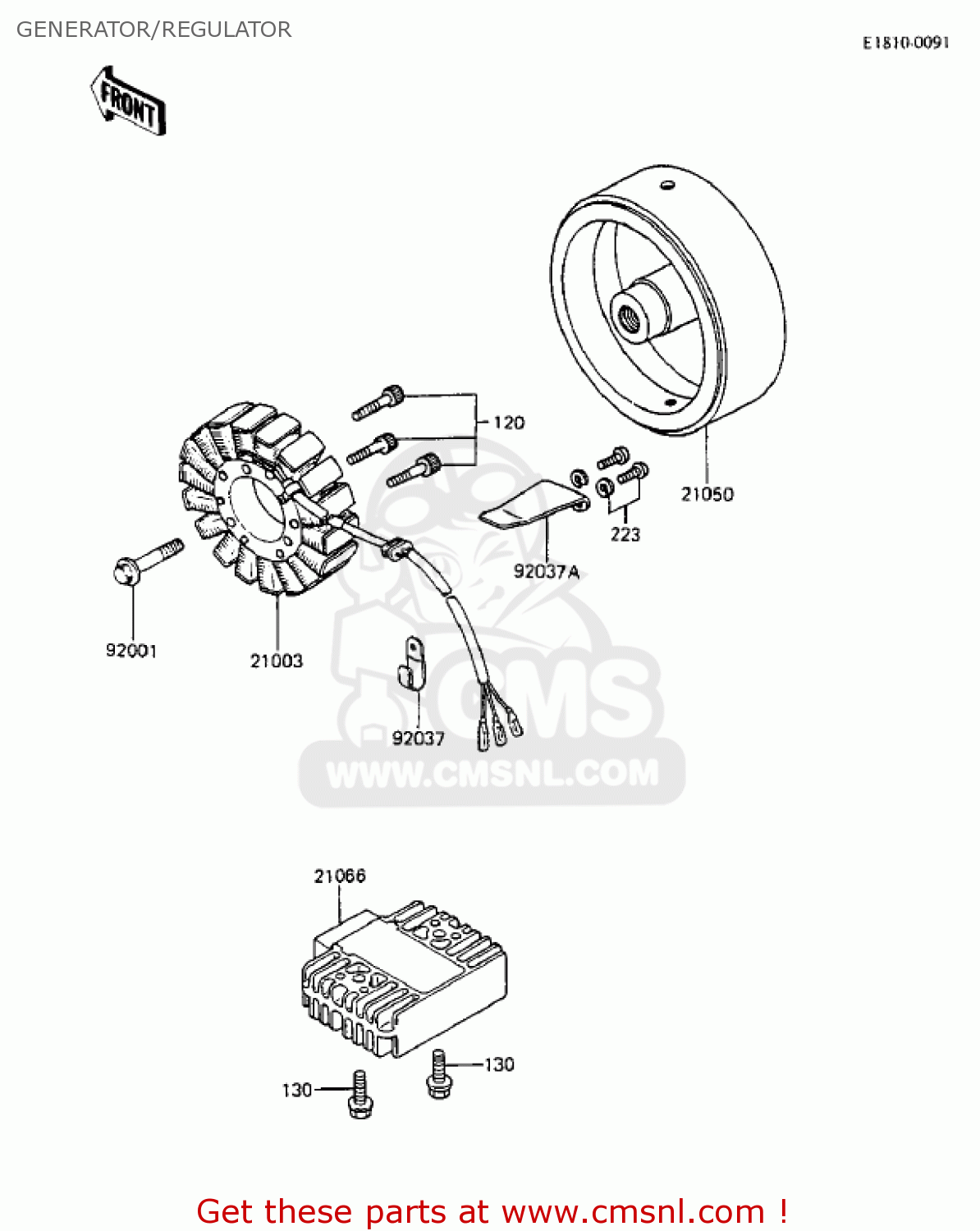 GENERATOR/REGULATOR

E1810-0091

FRONT

120

21050

223

92037A

92001

21003

92037

CMS
WWW.CMSNL.COM

21066

130

130

Get these parts at www.cmsnl.com !