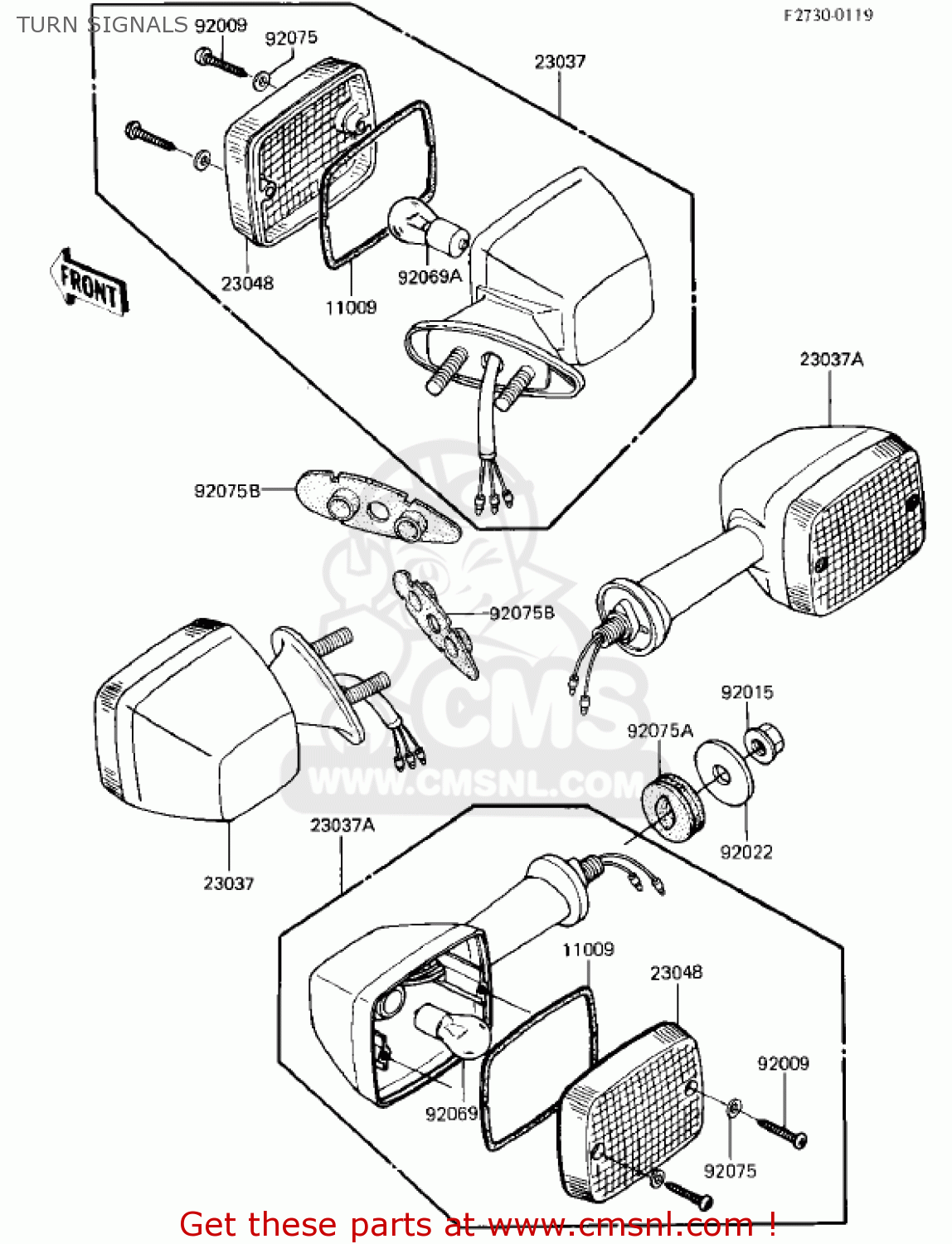 TURN SIGNALS

F2730-0119

92009
92075
23037
23048
11009
92069A
FRONT
23037A
92075B
92075B
92015
92075A
CMS
WWW.CMSNL.COM
92022
23037A
23037
11009
23048
92009
92069
92075

Get these parts at www.cmsnl.com !