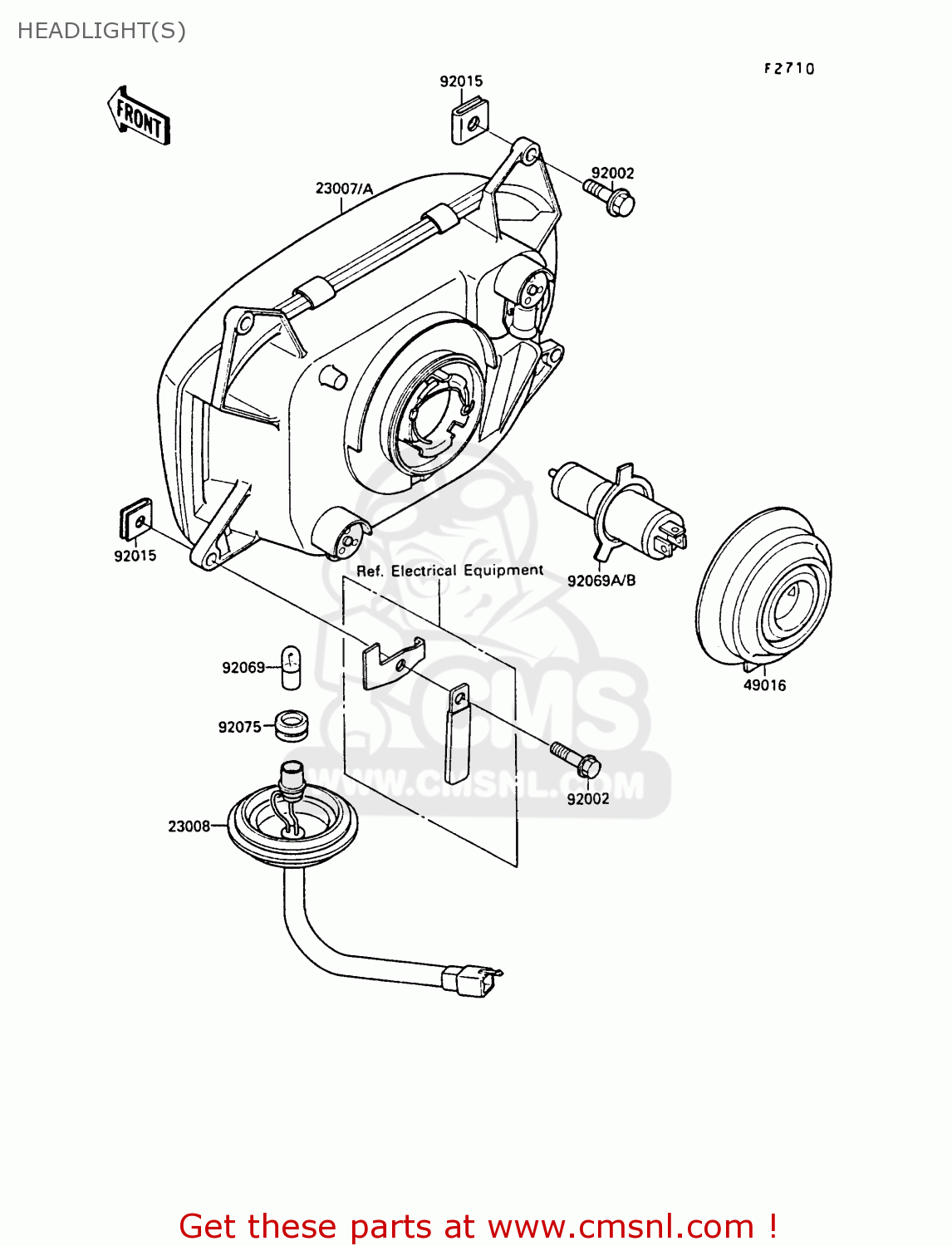 HEADLIGHT(S)

F2710

FRONT

92015

92002

23007/A

92015

Ref. Electrical Equipment

92069A/B

92069

92075

49016

92002

23008

CMS

WWW.CMSNL.COM

Get these parts at www.cmsnl.com !