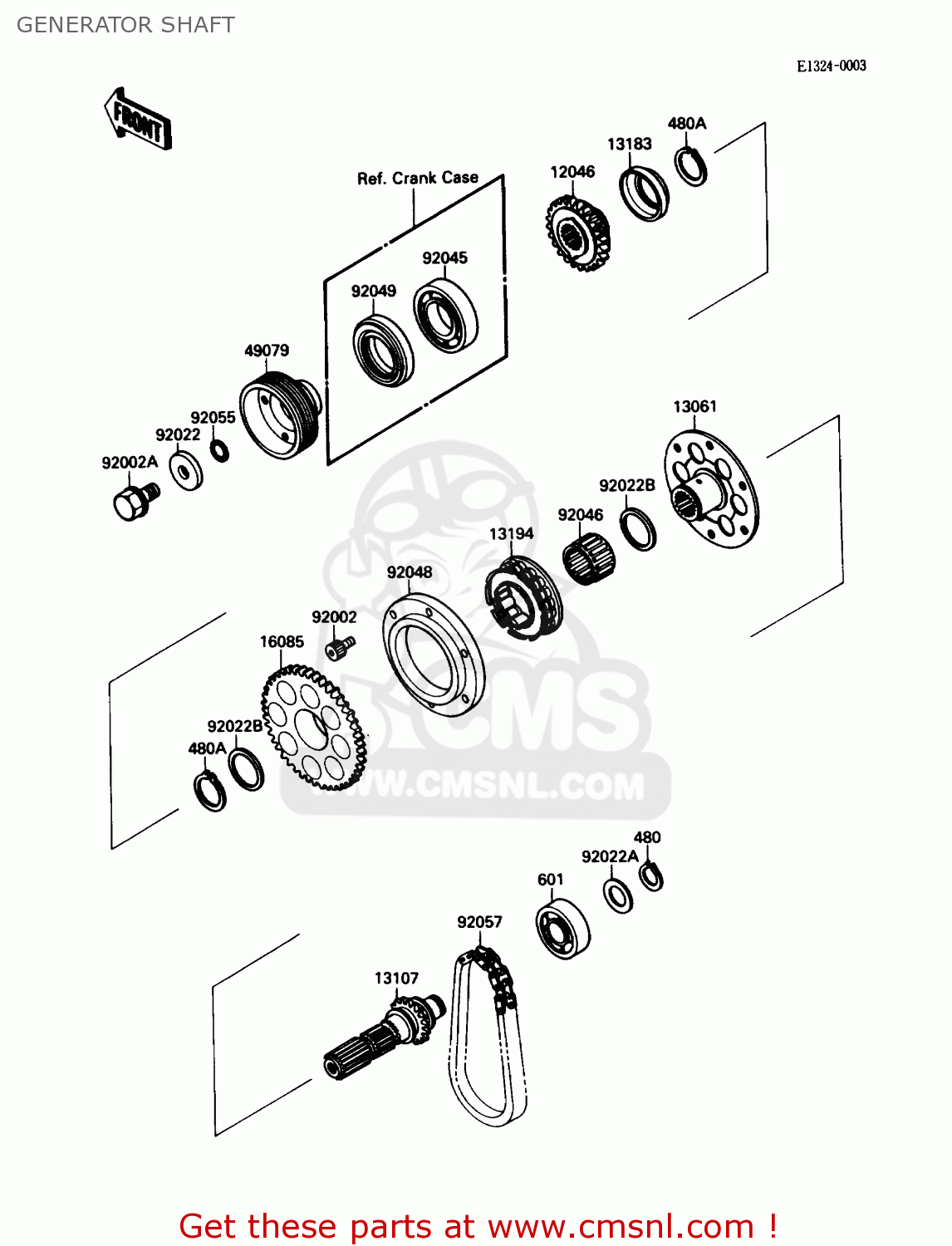 GENERATOR SHAFT

E1324-0003

FRONT

Ref. Crank Case

480A
13183
12046
92045
92049
49079
92055
92022
92002A
13061
92022B
92046
13194
92048
92002
16085
92022B
480A

CMS
WWW.CMSNL.COM

480
92022A
601
92057
13107

Get these parts at www.cmsnl.com !