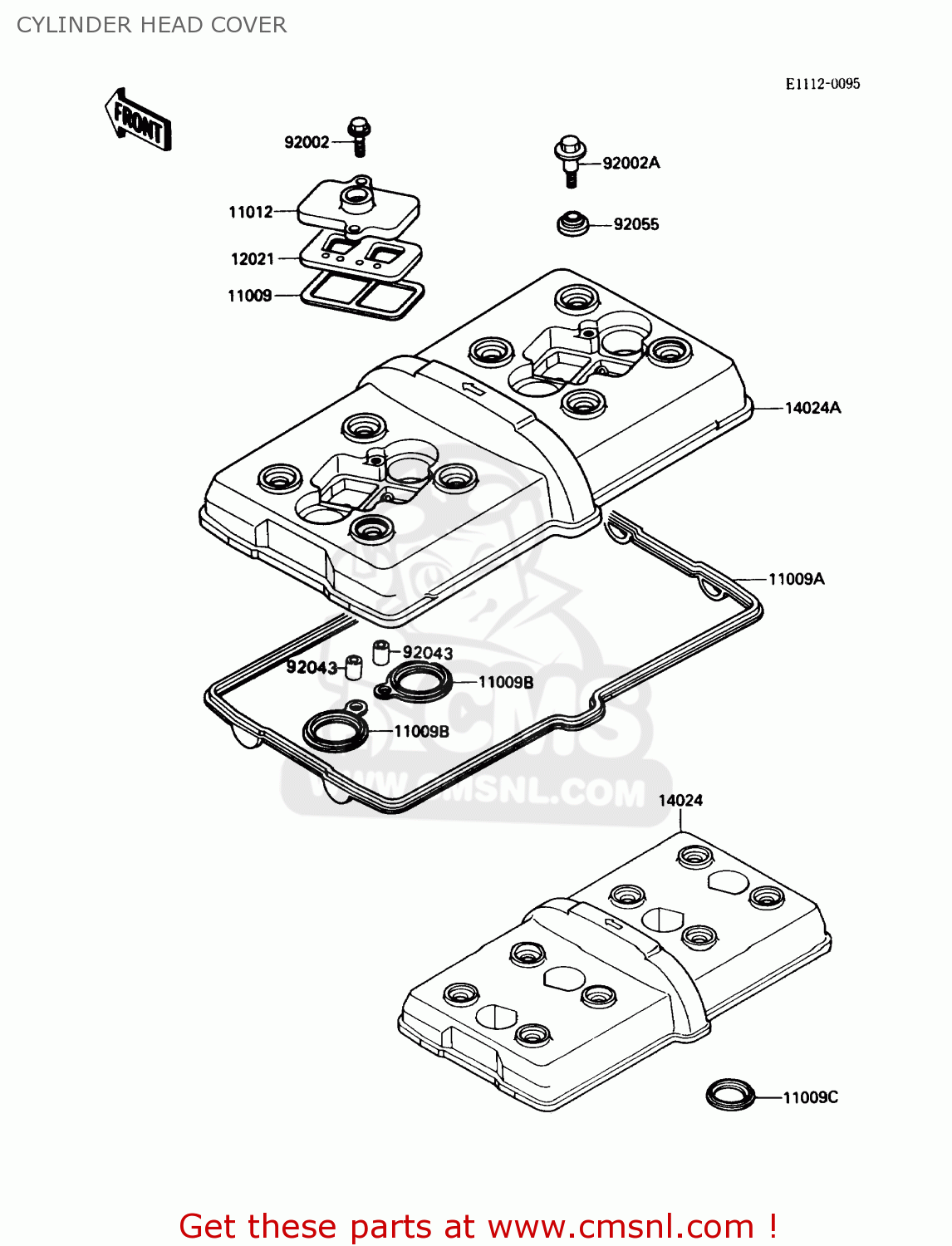 CYLINDER HEAD COVER

E1112-0095

FRONT

92002
92002A
11012
92055
12021
11009
14024A
11009A
92043
92043
11009B
11009B
CMS
WWW.CMSNL.COM
14024
11009C

Get these parts at www.cmsnl.com !