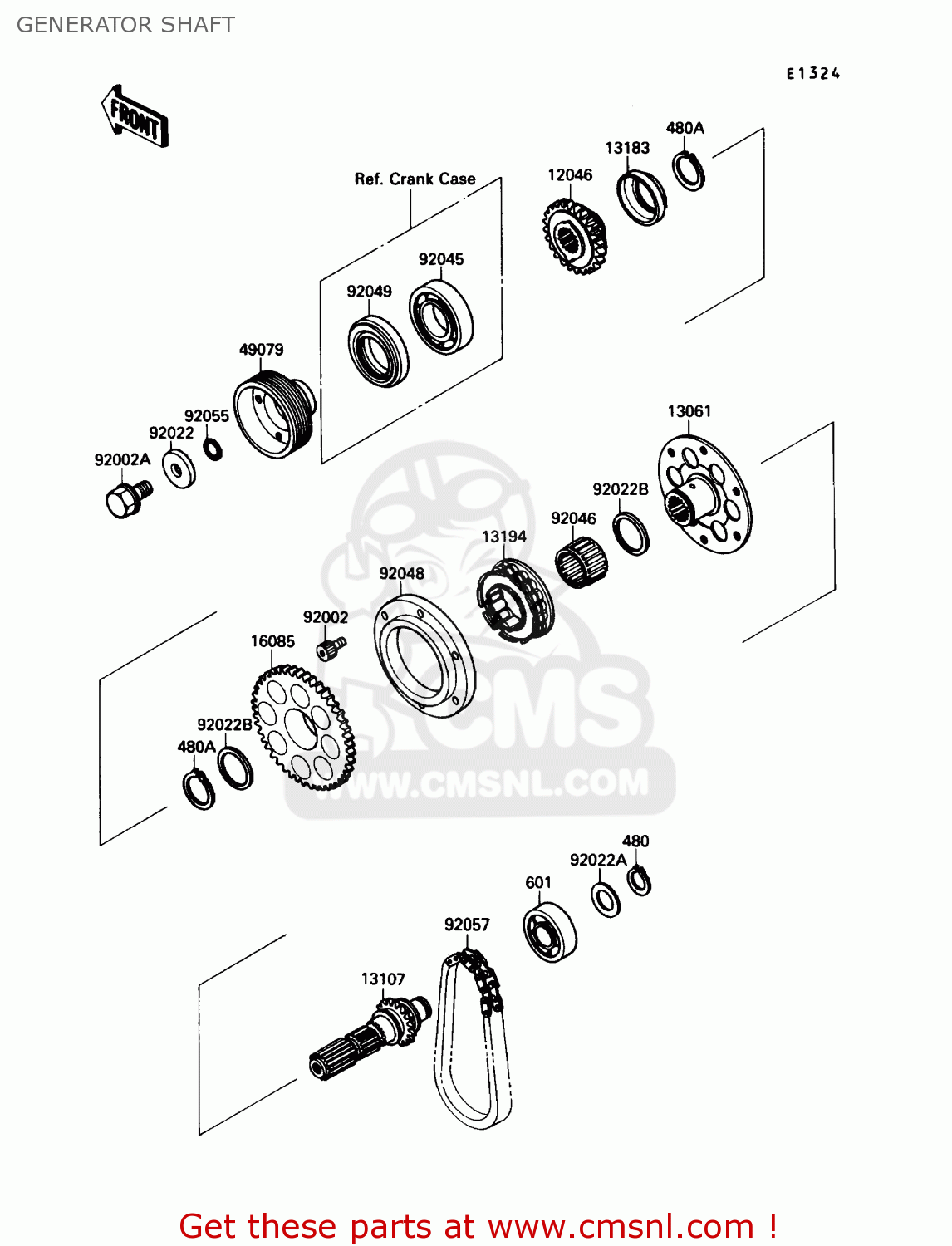 GENERATOR SHAFT

E1324

FRONT

Ref. Crank Case

480A
13183
12046
92045
92049
49079
92055
92022
92002A
13061
92022B
92046
13194
92048
92002
16085
92022B
480A

CMS
WWW.CMSNL.COM

480
92022A
601
92057
13107

Get these parts at www.cmsnl.com !