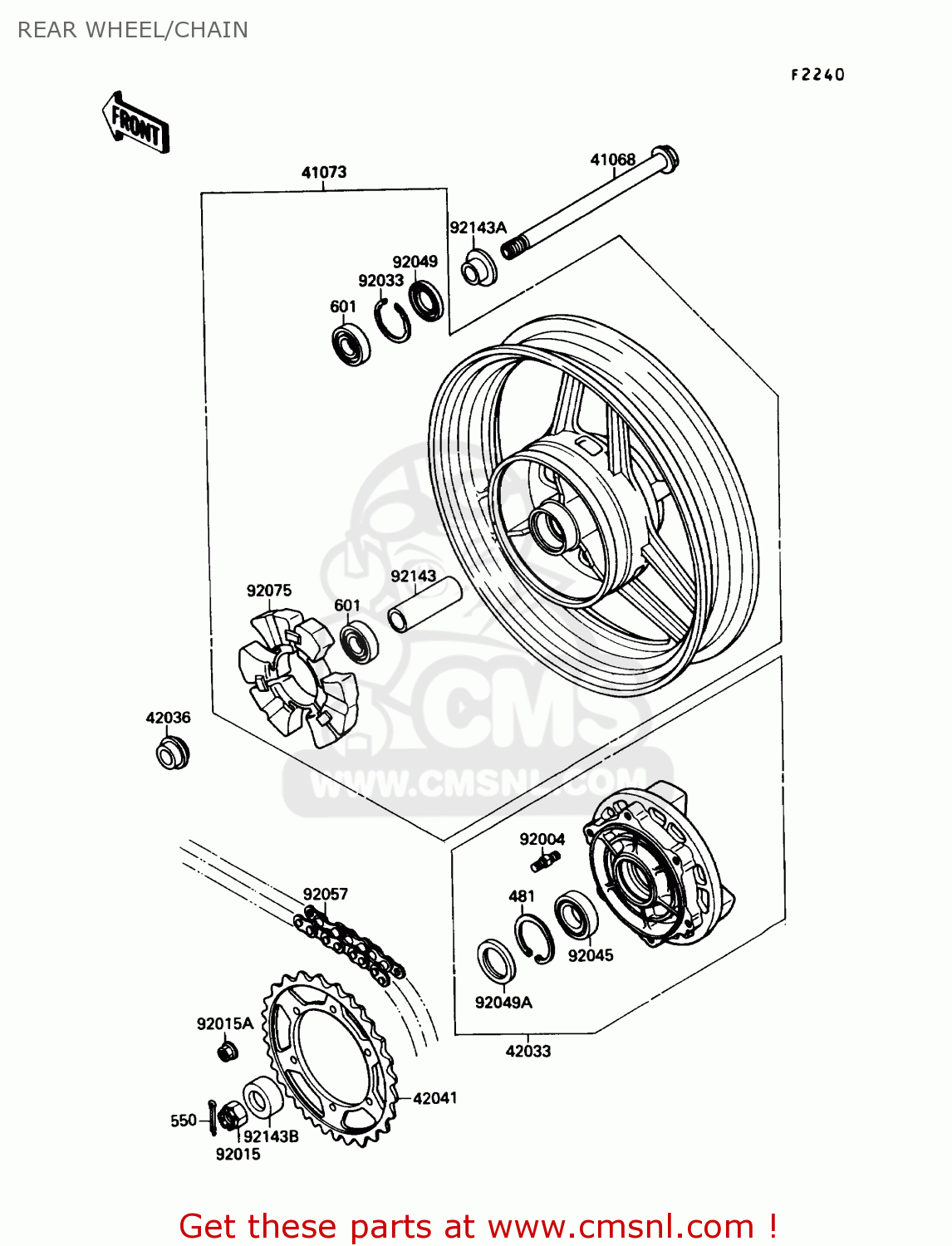 REAR WHEEL/CHAIN

F2240

FRONT

41073

41068

92143A

92049

92033

601

92143

92075

601

42036

CMS

WWW.CMSNL.COM

92004

481

92045

92049A

42033

92057

92015A

42041

550

92143B

92015

Get these parts at www.cmsnl.com !