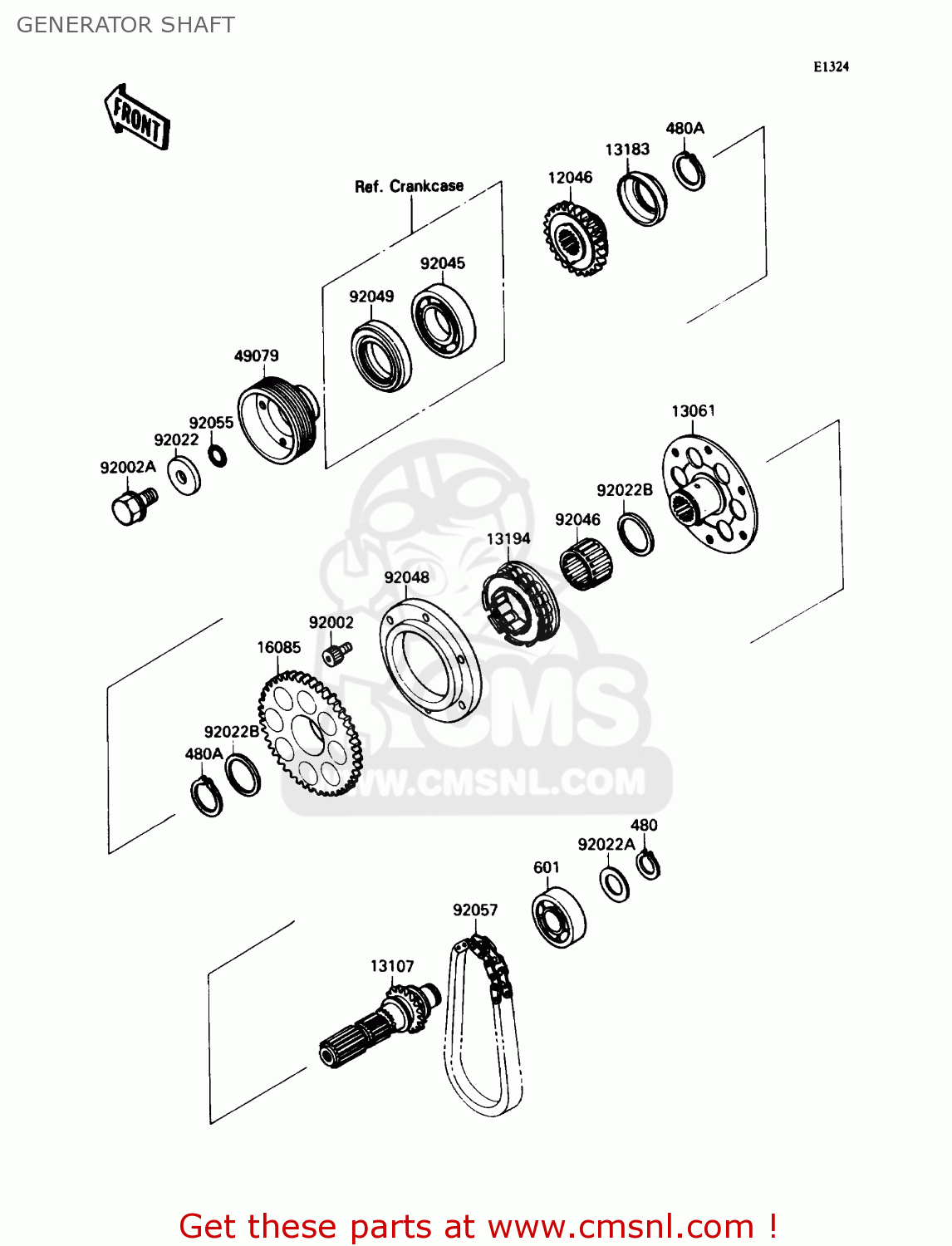 GENERATOR SHAFT

E1324

FRONT

Ref. Crankcase

480A
13183
12046
92045
92049
49079
92055
92022
92002A
13061
92022B
92046
13194
92048
92002
16085
92022B
480A
CMS
WWW.CMSNL.COM
480
92022A
601
92057
13107

Get these parts at www.cmsnl.com !