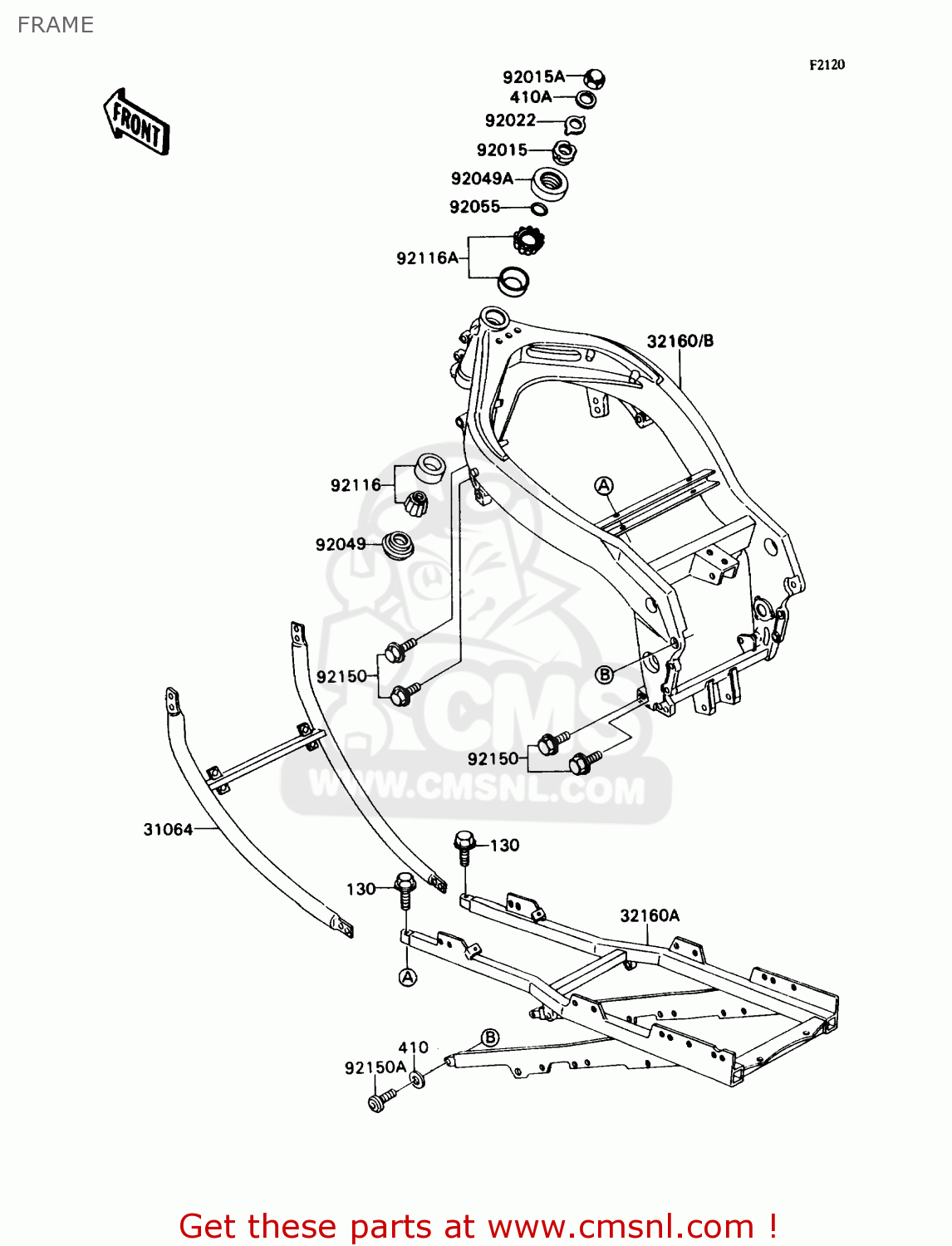 FRAME

F2120

FRONT

92015A
410A
92022
92015
92049A
92055
92116A
32160/B
92116
92049
A
92150
B
92150
CMS
WWW.CMSNL.COM
31064
130
130
32160A
A
B
410
92150A

Get these parts at www.cmsnl.com !