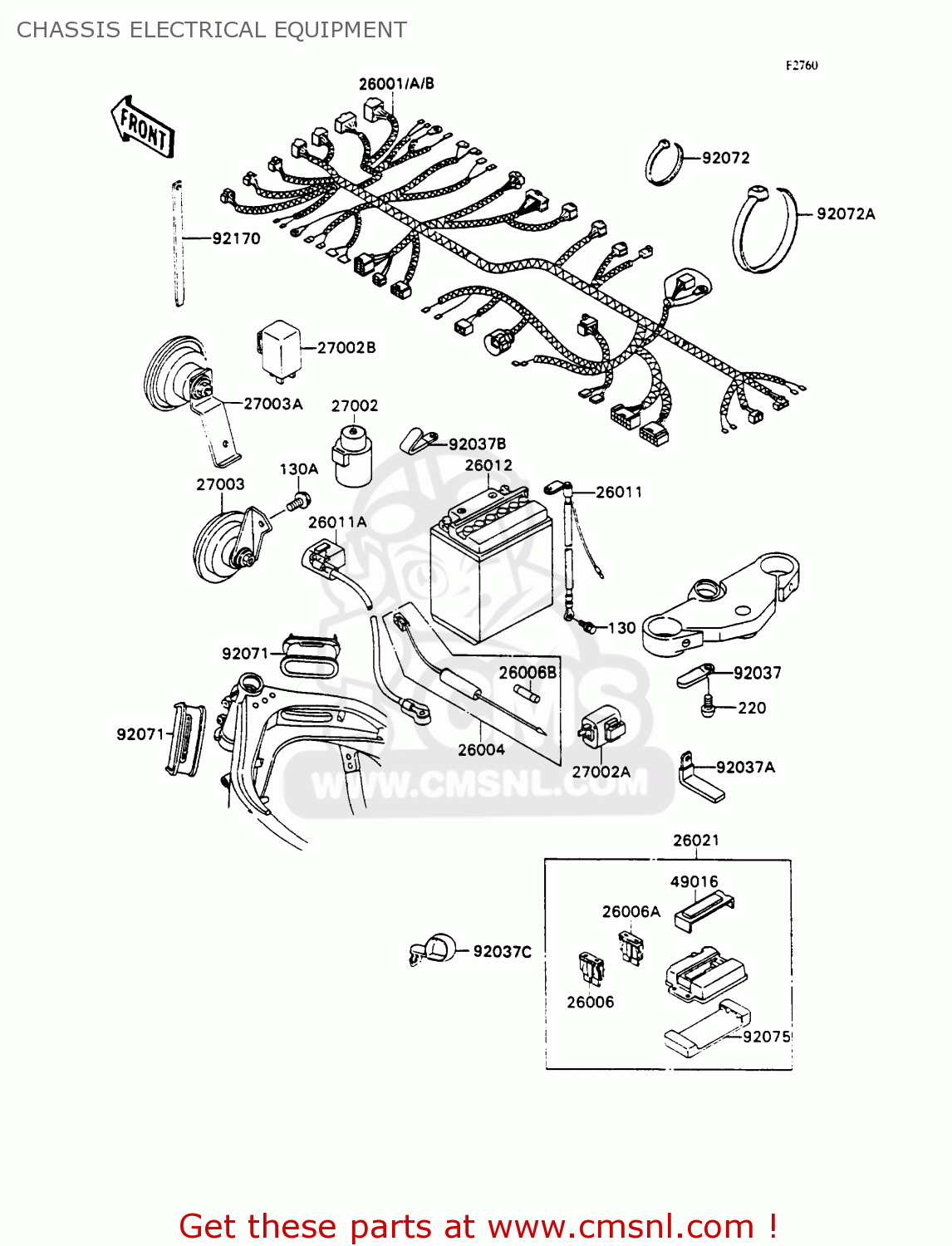 CHASSIS ELECTRICAL EQUIPMENT

F2760

FRONT

26001/A/B
92072
92072A
92170
27002B
27003A
27002
92037B
26012
130A
27003
26011
26011A
130
92071
26006B
92037
220
92071
26004
27002A
92037A
WWW.CMSNL.COM
26021
49016
26006A
92037C
26006
92075

Get these parts at www.cmsnl.com !