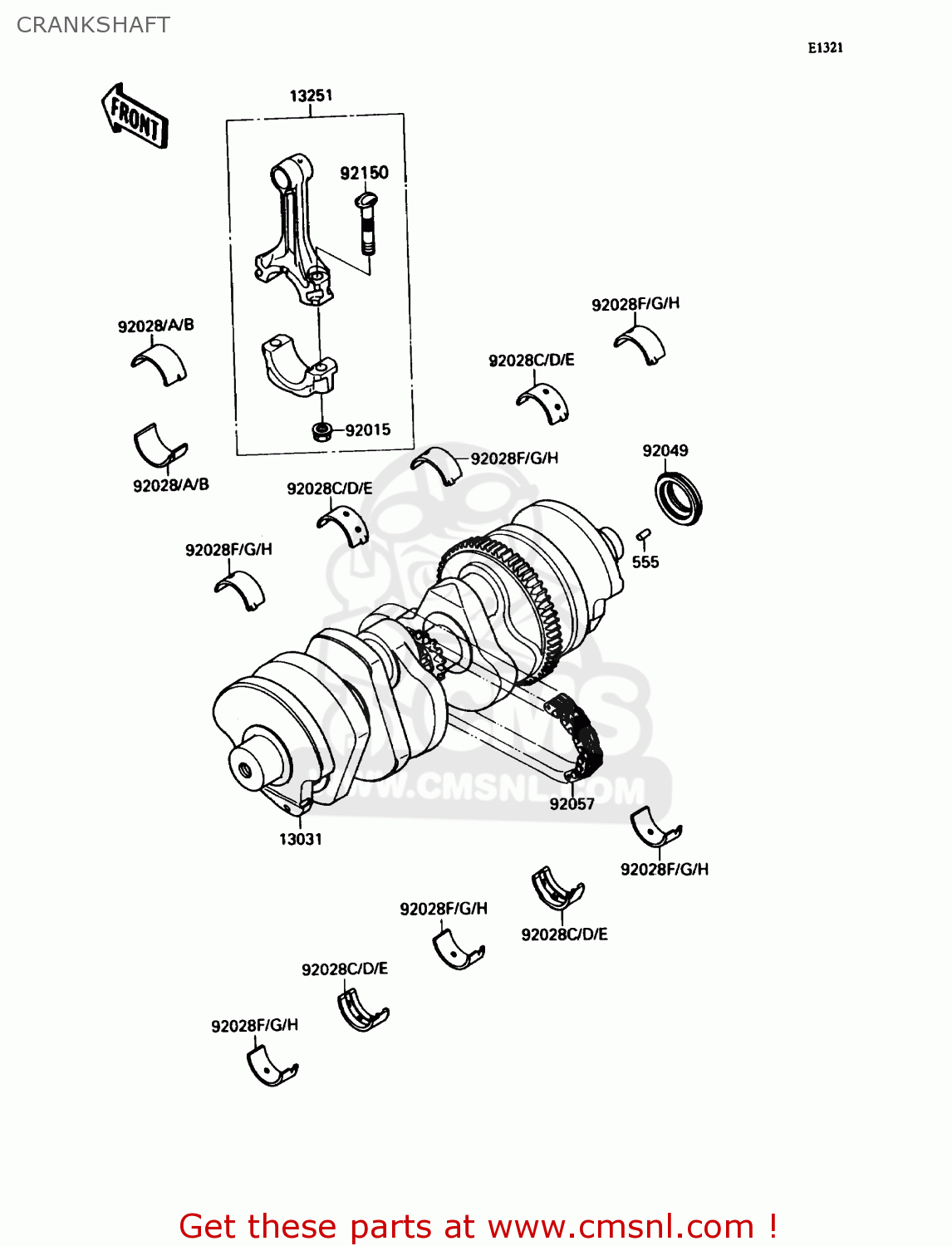 CRANKSHAFT

E1321

FRONT

13251

92150

92028/A/B

92028F/G/H

92028C/D/E

92015

92028/A/B

92028F/G/H

92049

92028C/D/E

92028F/G/H

555

WWW.CMSNL.COM

92057

13031

92028F/G/H

92028F/G/H

92028C/D/E

92028C/D/E

92028F/G/H

Get these parts at www.cmsnl.com !