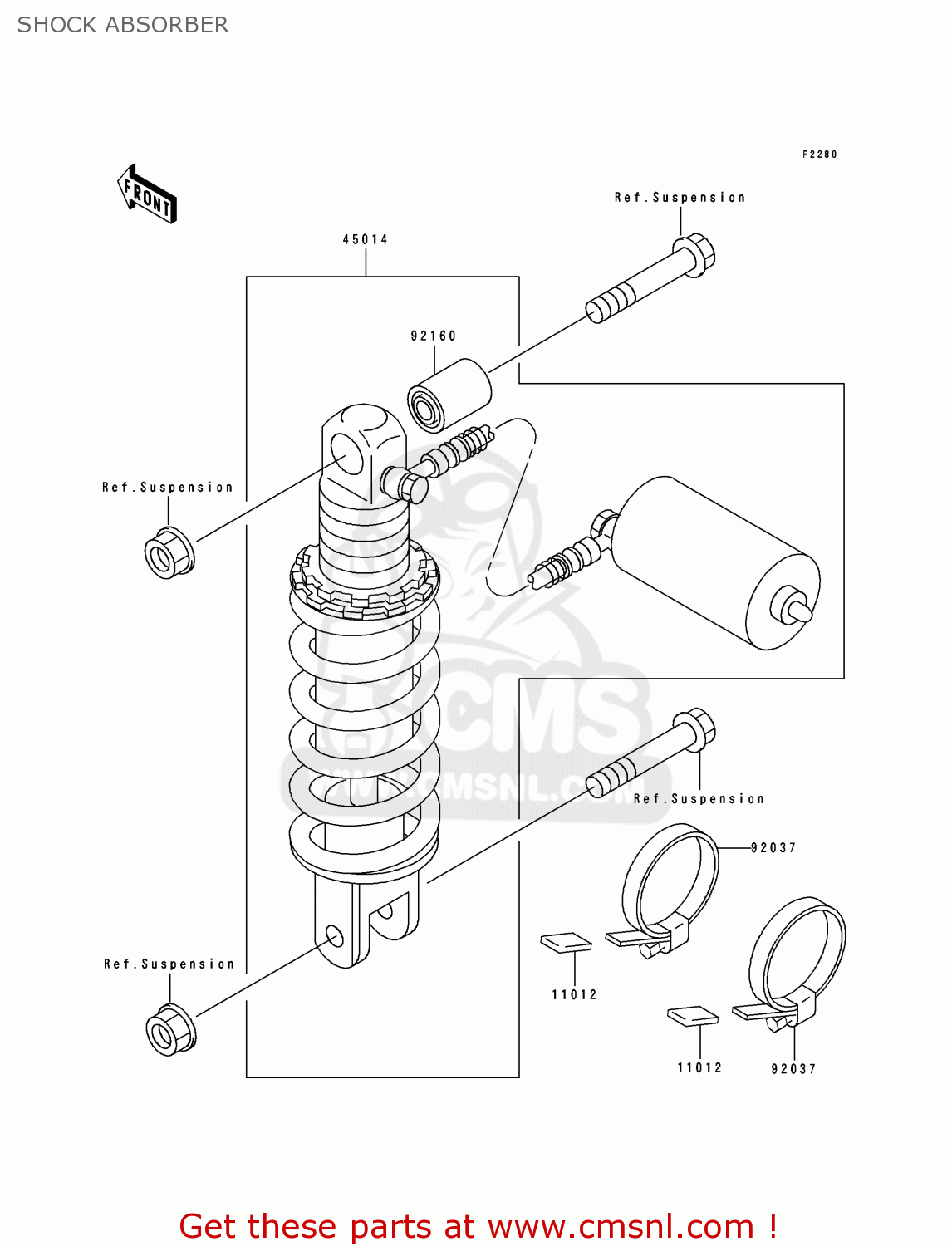 SHOCK ABSORBER

F2280

FRONT

Ref.Suspension

45014

92160

Ref.Suspension

CMS
WWW.CMSNL.COM

Ref.Suspension

92037

Ref.Suspension

11012

11012

92037

Get these parts at www.cmsnl.com !