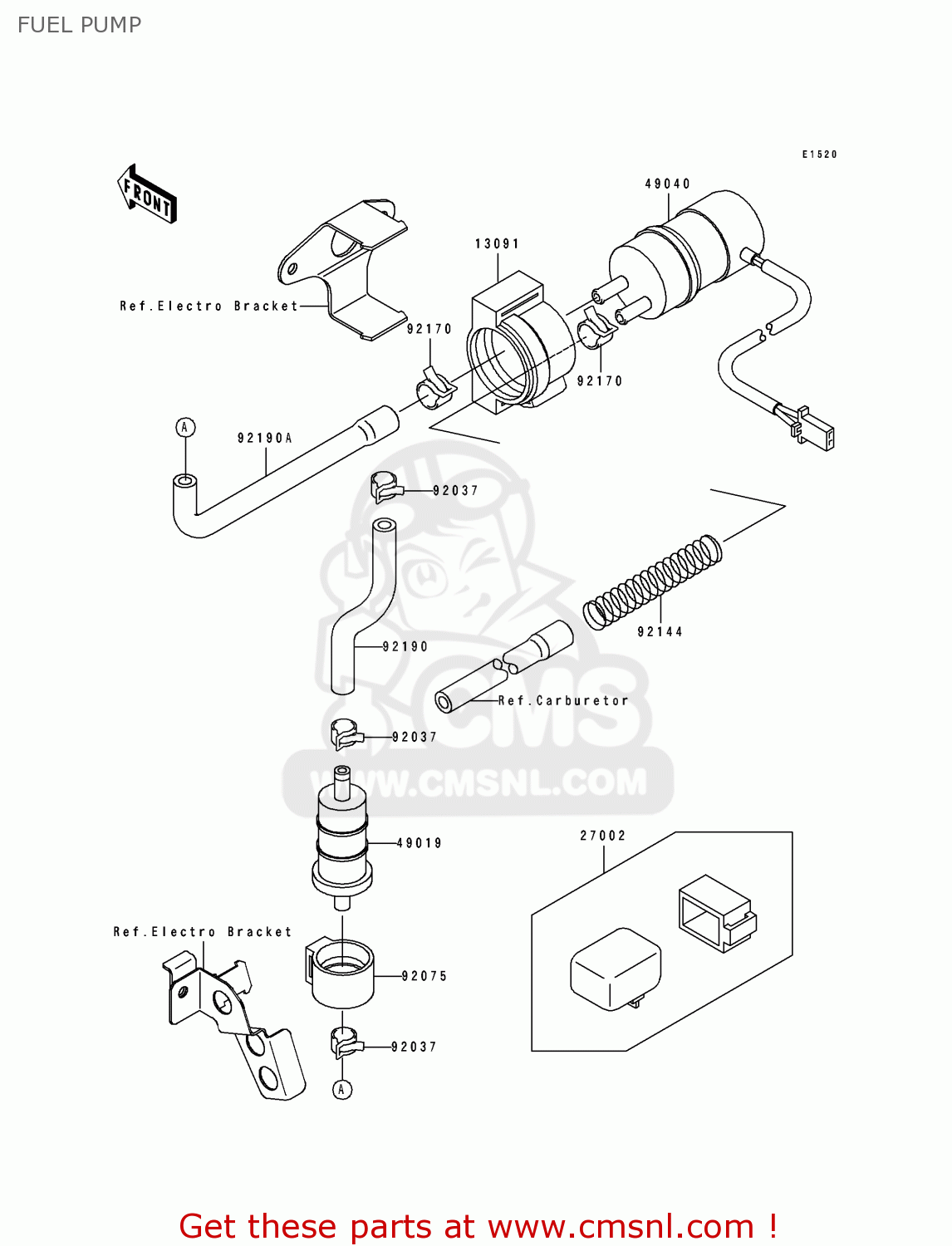 FUEL PUMP

E1520

FRONT

49040

13091

Ref.Electro Bracket

92170

92170

A

92190A

92037

92144

92190

Ref.Carburetor

92037

CMS

WWW.CMSNL.COM

49019

27002

Ref.Electro Bracket

92075

92037

A

Get these parts at www.cmsnl.com !