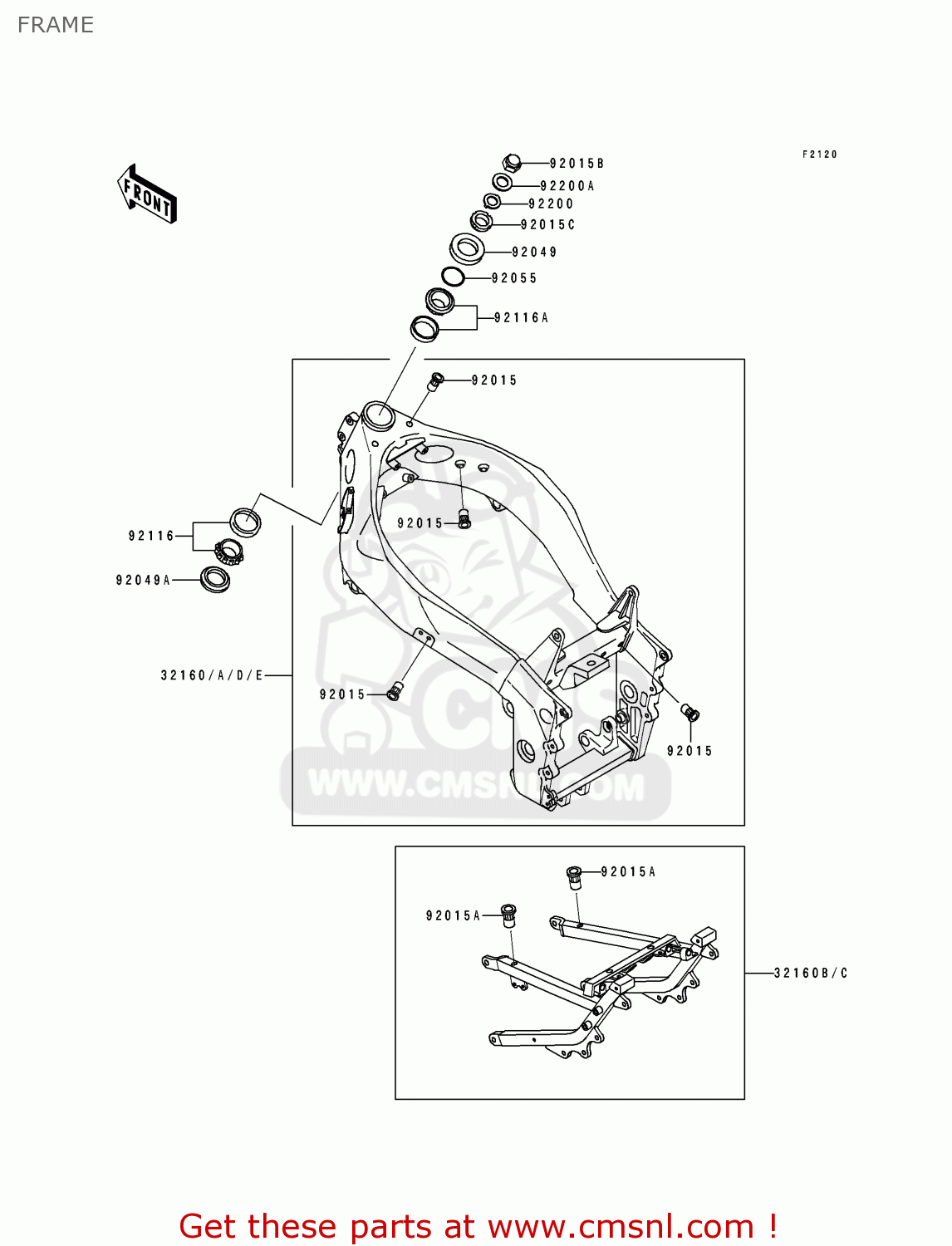 FRAME

F2120

FRONT

92015B
92200A
92200
92015C
92049
92055
92116A
92015
92015
92116
92049A
32160/A/D/E
92015
92015

WWW.CMSNL.COM

92015A
92015A
32160B/C

Get these parts at www.cmsnl.com !