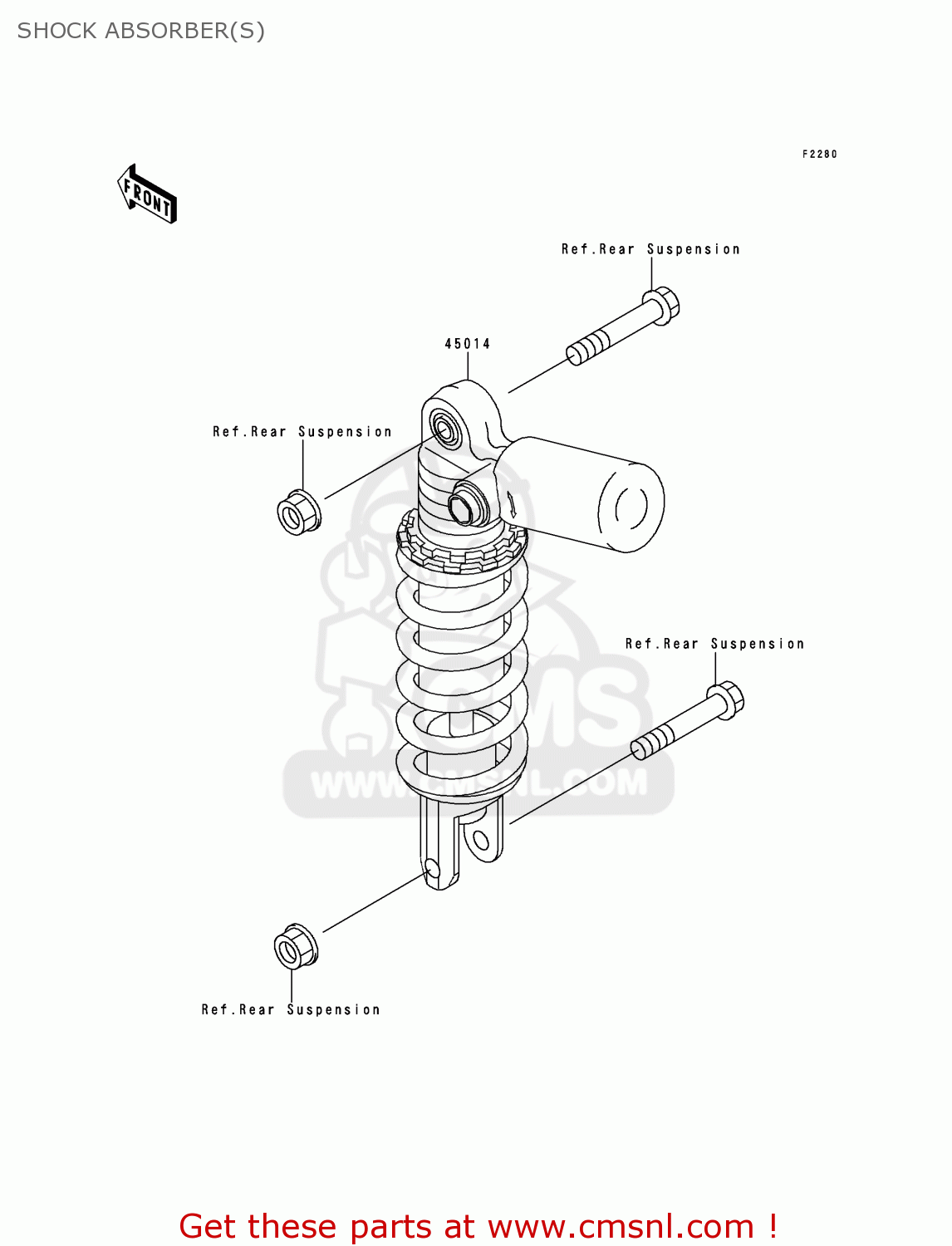 SHOCK ABSORBER(S)

F2280

FRONT

Ref.Rear Suspension

45014

Ref.Rear Suspension

Ref.Rear Suspension

CMS
WWW.CMSNL.COM

Ref.Rear Suspension

Get these parts at www.cmsnl.com !