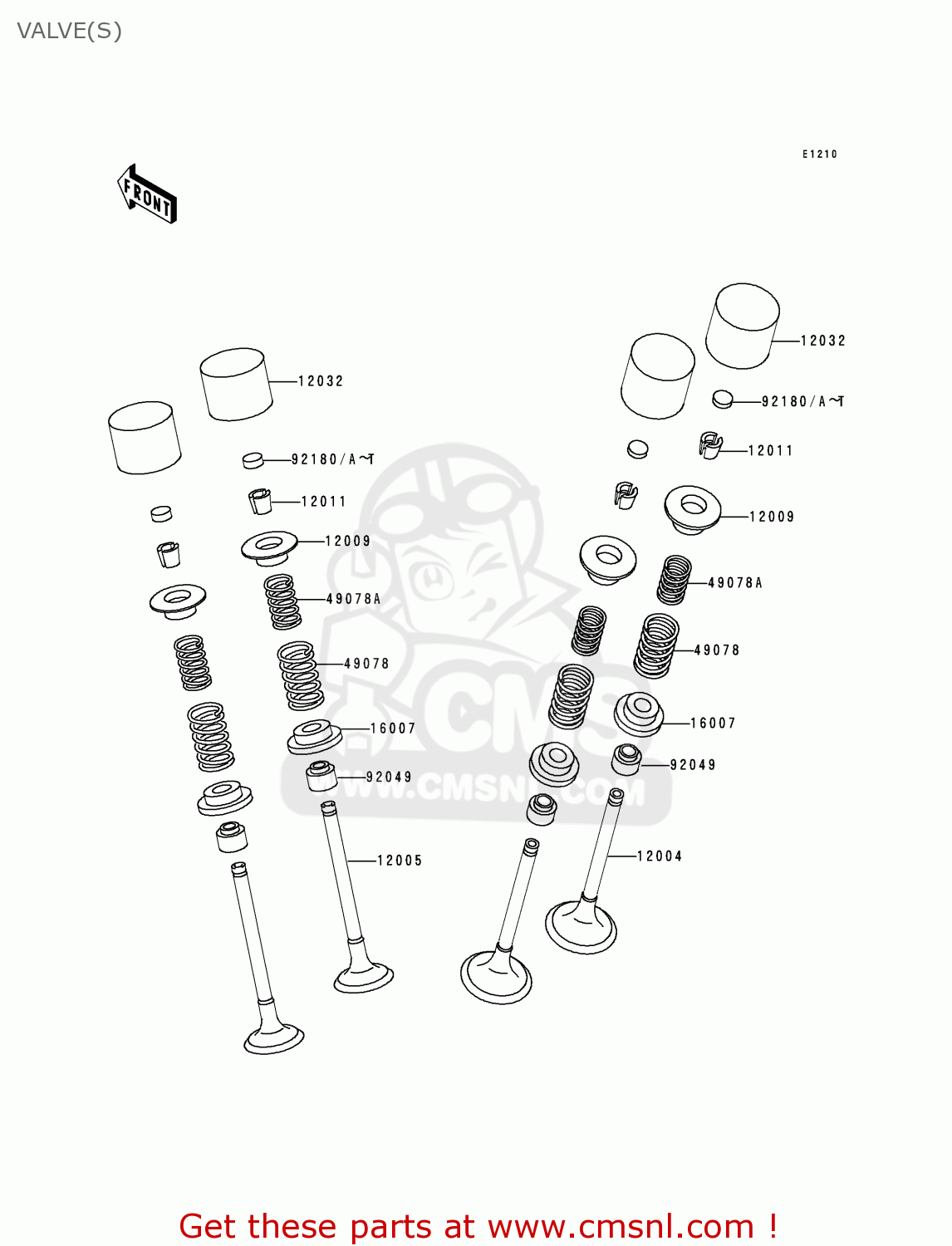 VALVE(S)

E1210

FRONT

12032

92180/A~T

12011

12009

49078A

49078

16007

92049

12005

12032

92180/A~T

12011

12009

49078A

49078

16007

92049

12004

CMS
WWW.CMSNL.COM

Get these parts at www.cmsnl.com !