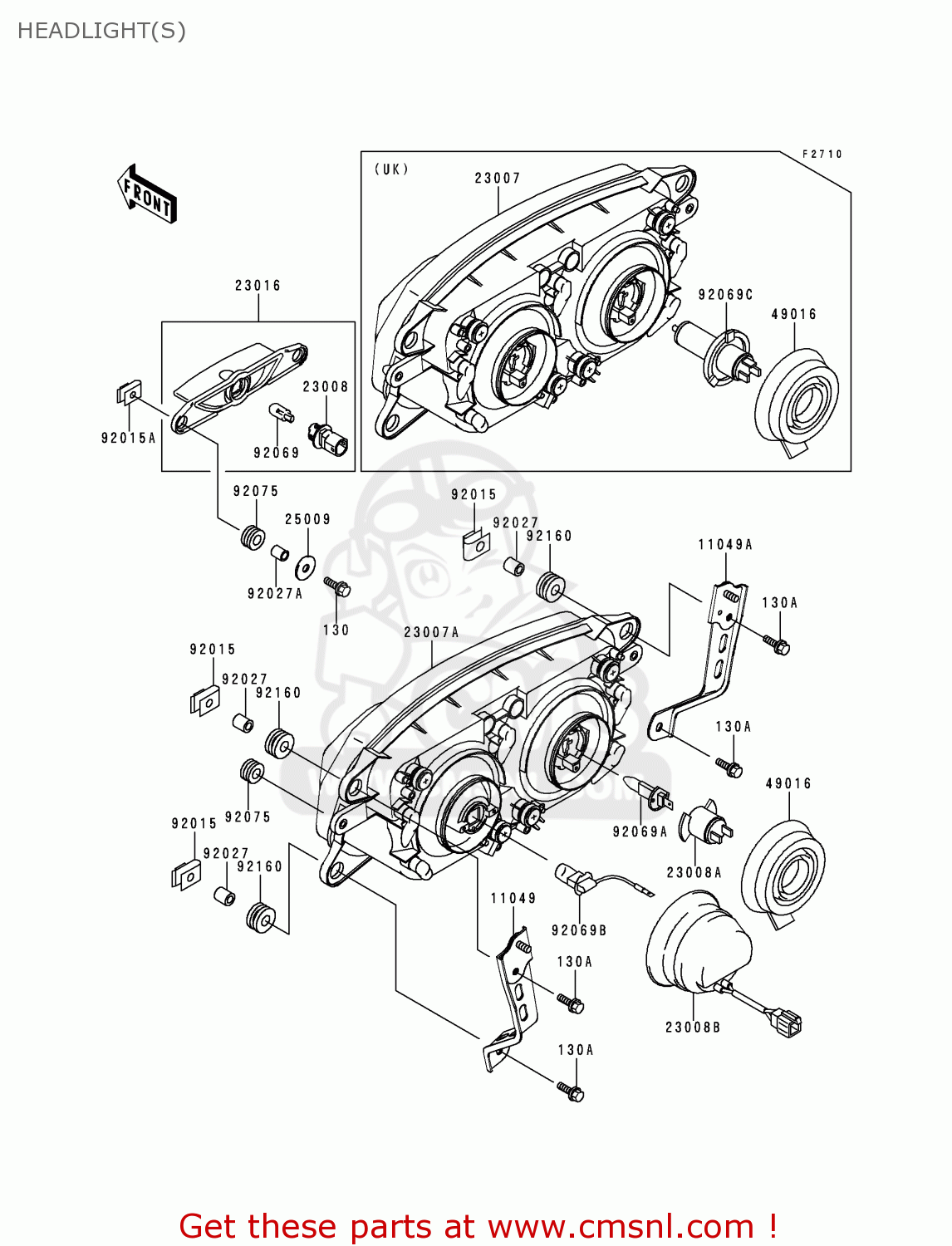 HEADLIGHT(S)

F2710

FRONT

(UK)

23007

92069C

49016

23016

23008

92015A

92069

92075

25009

92027A

130

92015

92027

92160

11049A

130A

23007A

92015

92027

92160

130A

49016

92075

92069A

92015

92027

92160

23008A

11049

92069B

130A

23008B

130A

Get these parts at www.cmsnl.com !