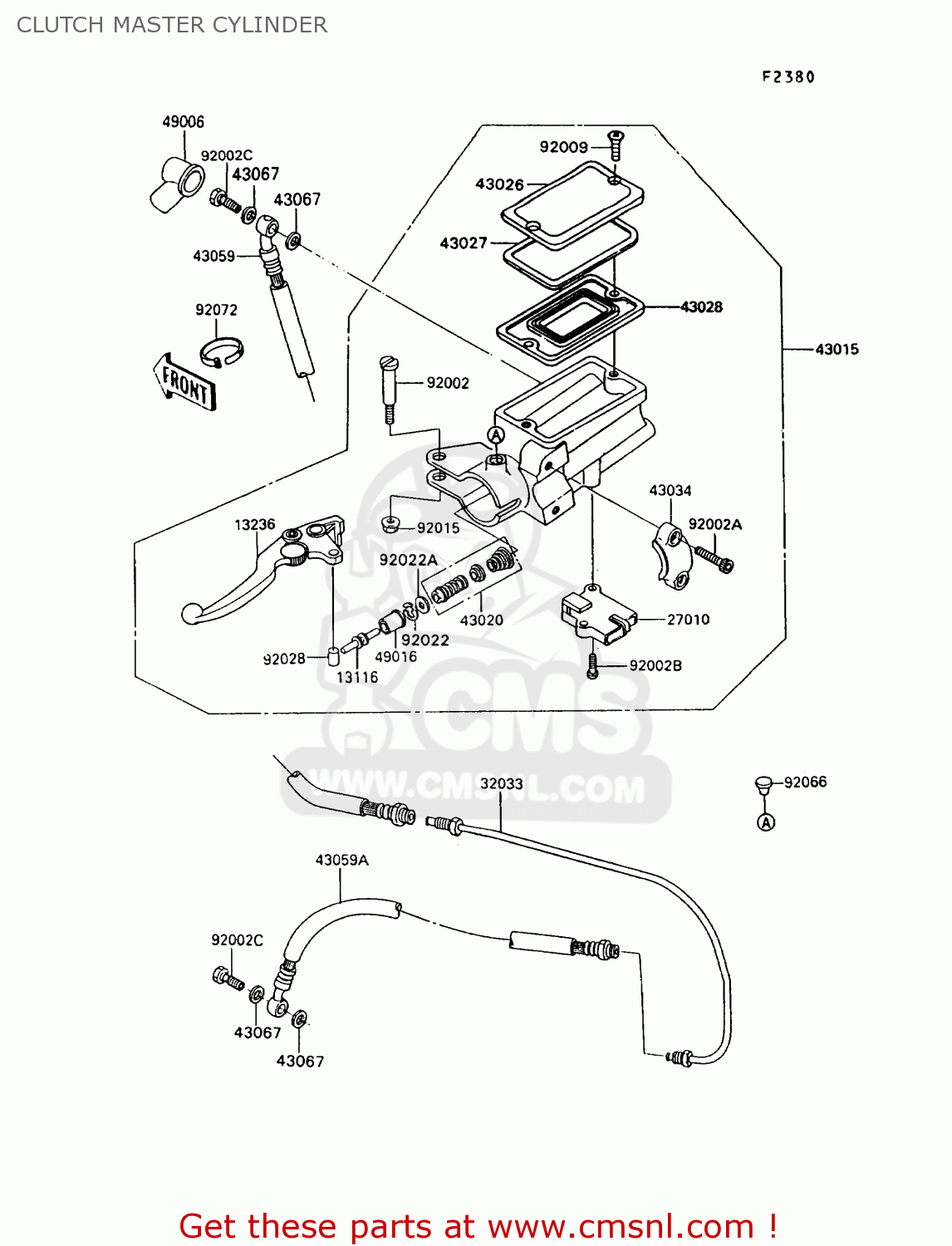 CLUTCH MASTER CYLINDER

F2380

49006

92002C

43067

43067

43059

92072

FRONT

92009

43026

43027

43028

43015

92002

A

43034

92002A

13236

92015

92022A

43020

27010

92022

49016

92028

13116

92002B

CMS

WWW.CMSNL.COM

32033

92066

A

43059A

92002C

43067

43067

Get these parts at www.cmsnl.com !