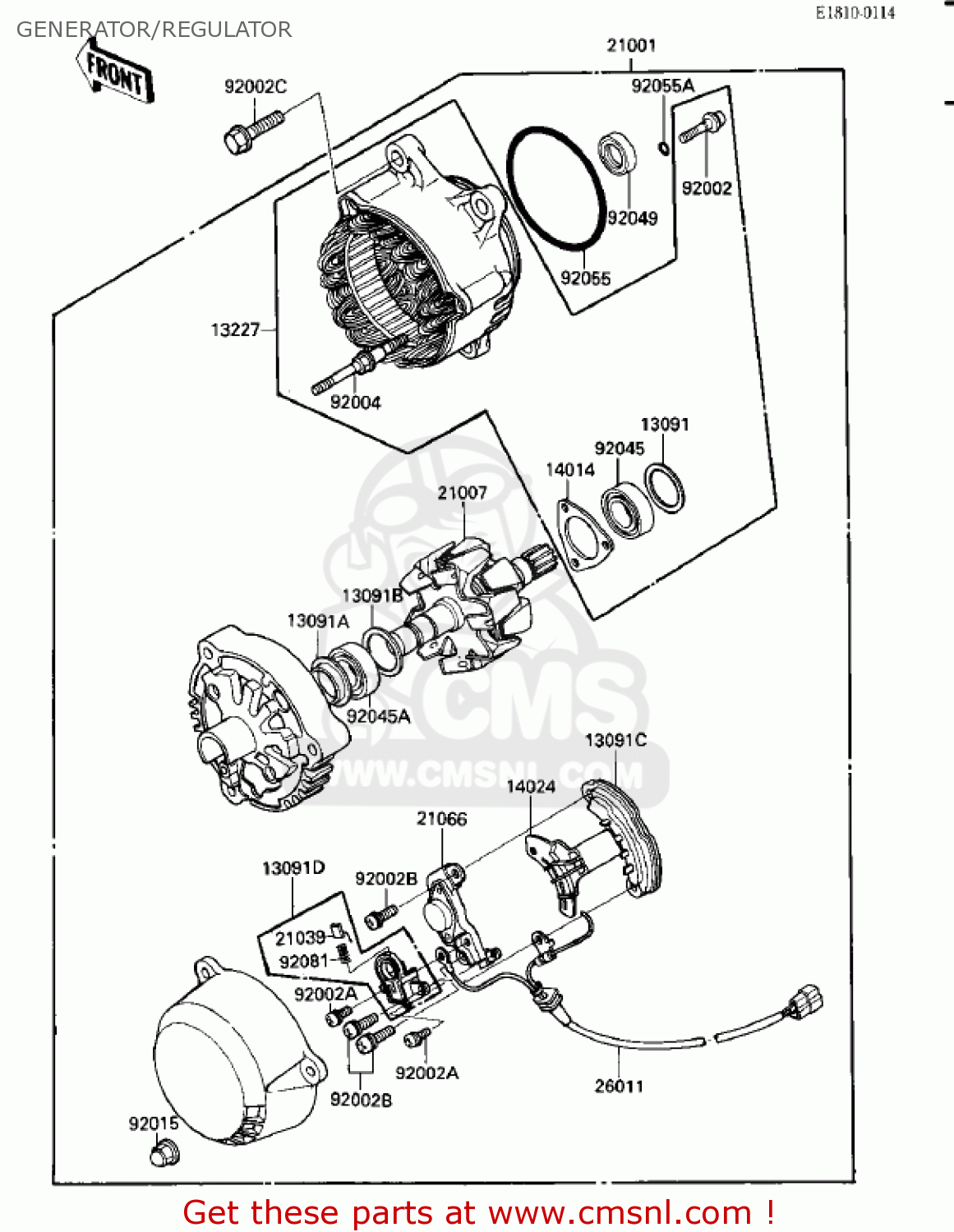 GENERATOR/REGULATOR

E1810-0114

FRONT

21001
92002C
92055A
92002
92049
92055
13227
92004
13091
92045
14014
21007
13091B
13091A
92045A
CMS
WWW.CMSNL.COM
13091C
14024
21066
13091D
92002B
21039
92081
92002A
92002A
92002B
26011
92015

Get these parts at www.cmsnl.com !