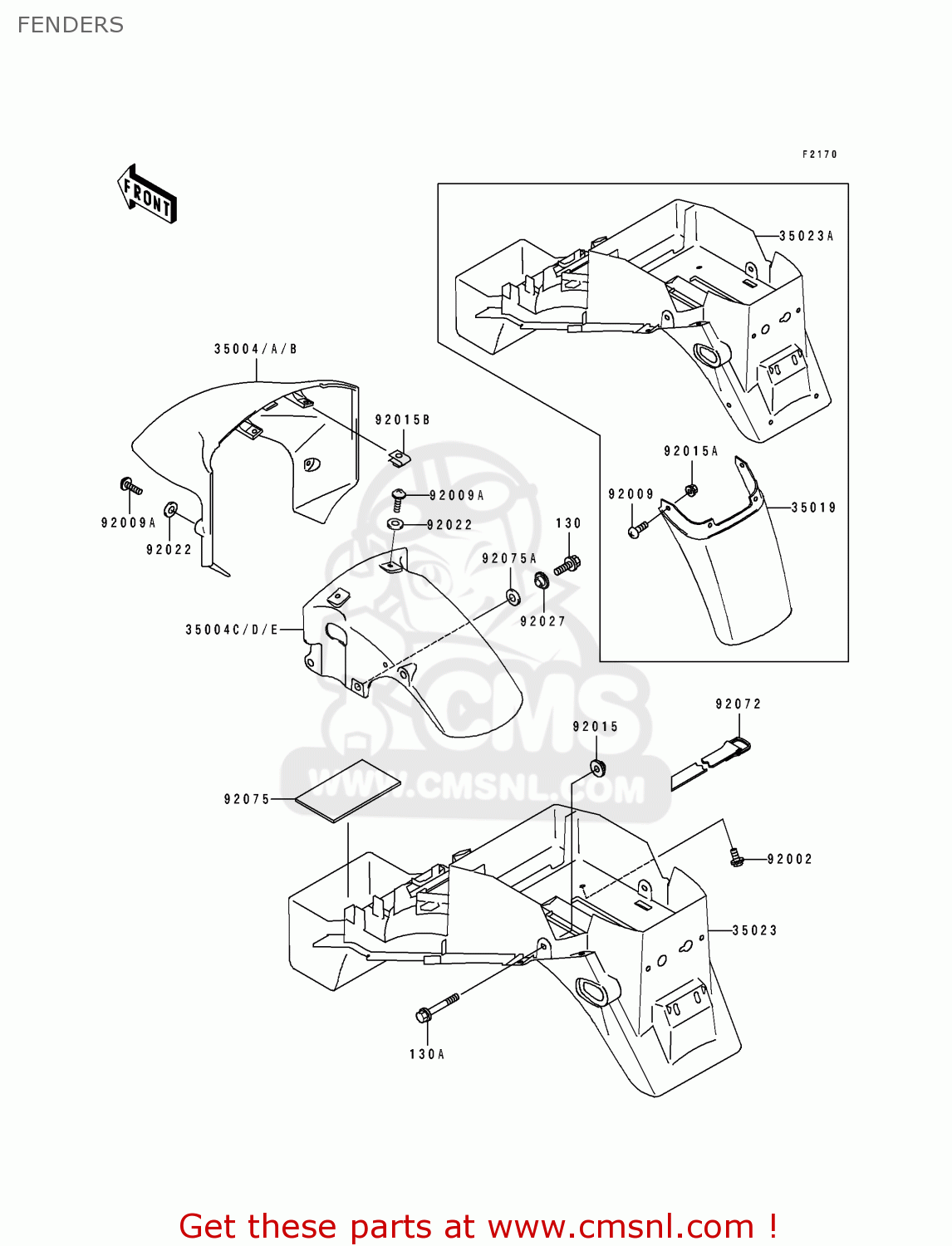 FENDERS

F2170

FRONT

35023A

35004/A/B

92015B

92015A

92009

35019

92009A

92009A

92022

92022

130

92075A

92027

35004C/D/E

CMS
WWW.CMSNL.COM

92072

92015

92075

92002

35023

130A

Get these parts at www.cmsnl.com !