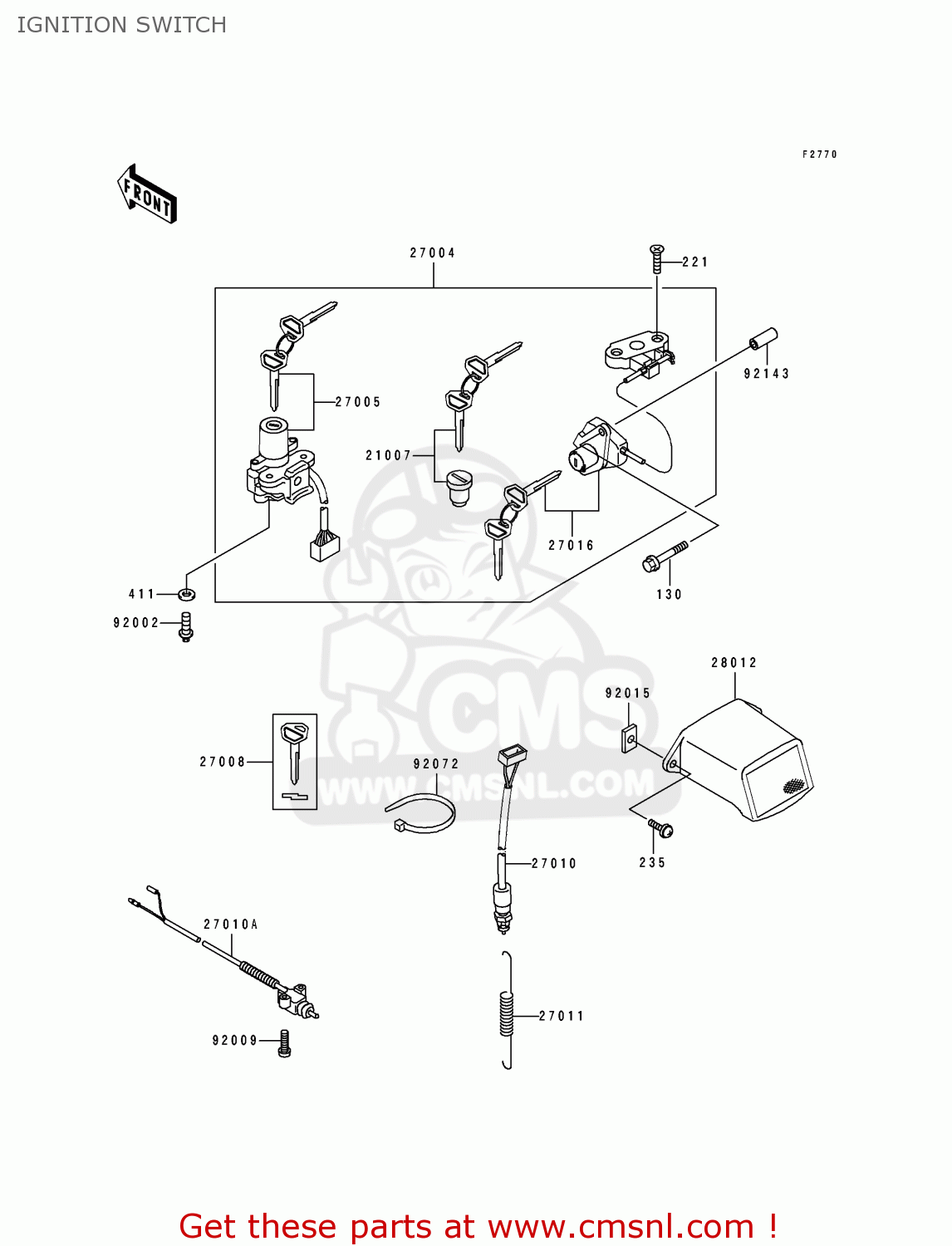 IGNITION SWITCH

F2770

FRONT

27004

221

92143

27005

21007

27016

411

92002

130

28012

92015

27008

92072

CMS
WWW.CMSNL.COM

27010

235

27010A

27011

92009

Get these parts at www.cmsnl.com !