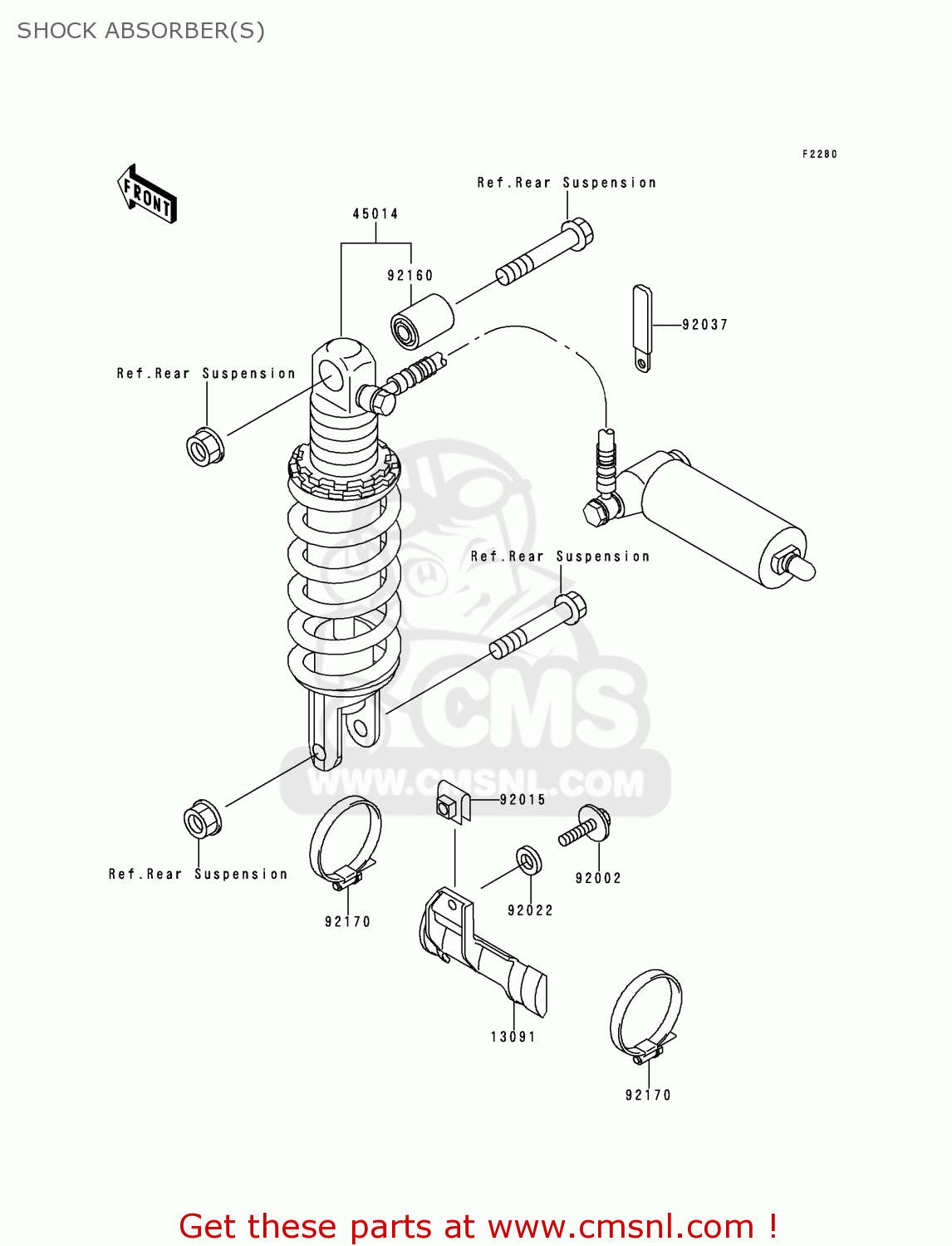 SHOCK ABSORBER(S)

F2280

FRONT

Ref.Rear Suspension

45014

92160

92037

Ref.Rear Suspension

Ref.Rear Suspension

CMS

WWW.CMSNL.COM

92015

92002

Ref.Rear Suspension

92022

92170

13091

92170

Get these parts at www.cmsnl.com !