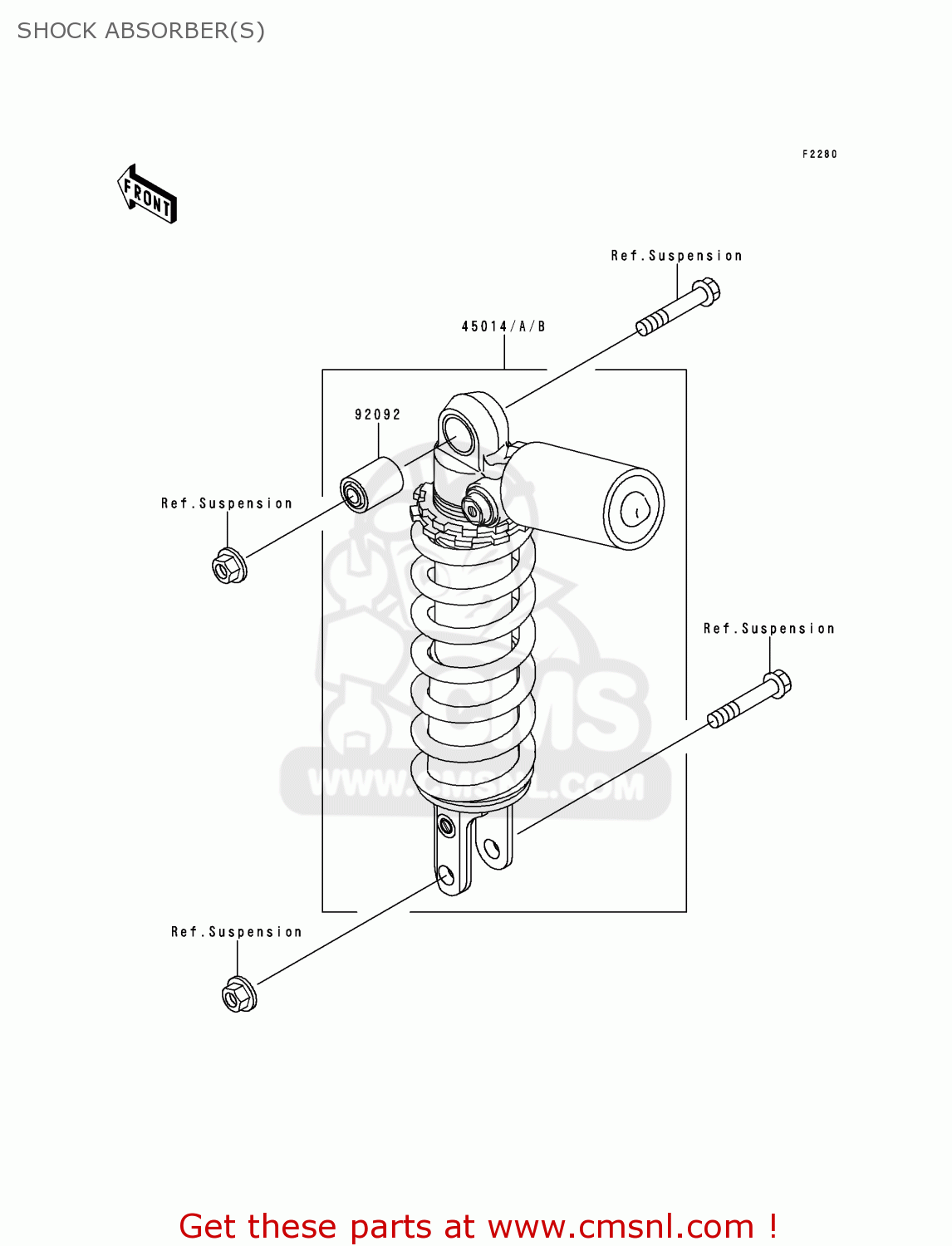 SHOCK ABSORBER(S)

F2280

FRONT

Ref.Suspension

45014/A/B

92092

Ref.Suspension

Ref.Suspension

CMS
WWW.CMSNL.COM

Ref.Suspension

Get these parts at www.cmsnl.com !