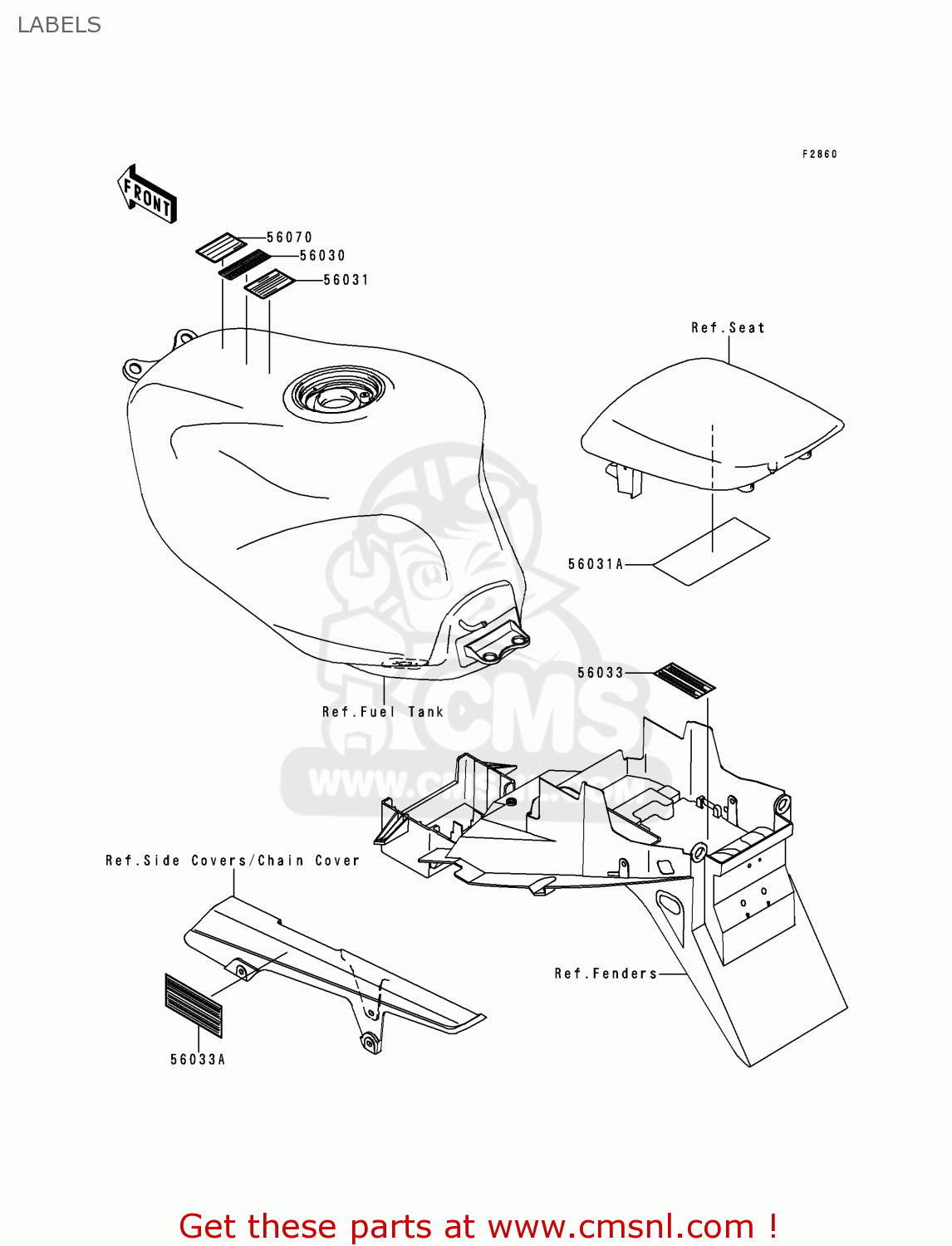 LABELS

F2860

FRONT

56070
56030
56031

Ref.Seat

56031A

56033

Ref.Fuel Tank

CMS
www.cmsnl.com

Ref.Side Covers/Chain Cover

Ref.Fenders

56033A

Get these parts at www.cmsnl.com !