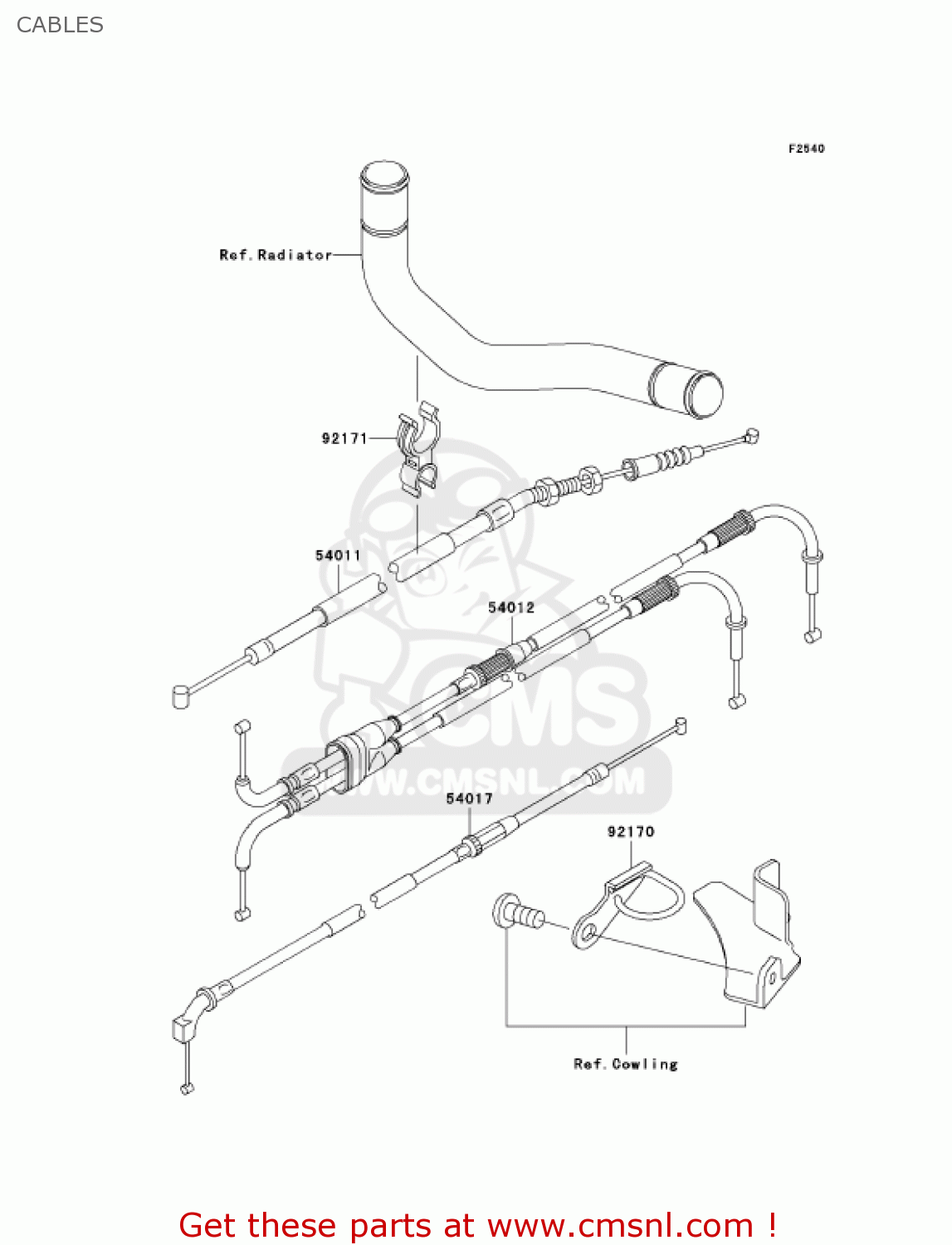 CABLES

F2540

Ref. Radiator

92171

54011

54012

CMS

WWW.CMSNL.COM

54017

92170

Ref. Cowling

Get these parts at www.cmsnl.com !