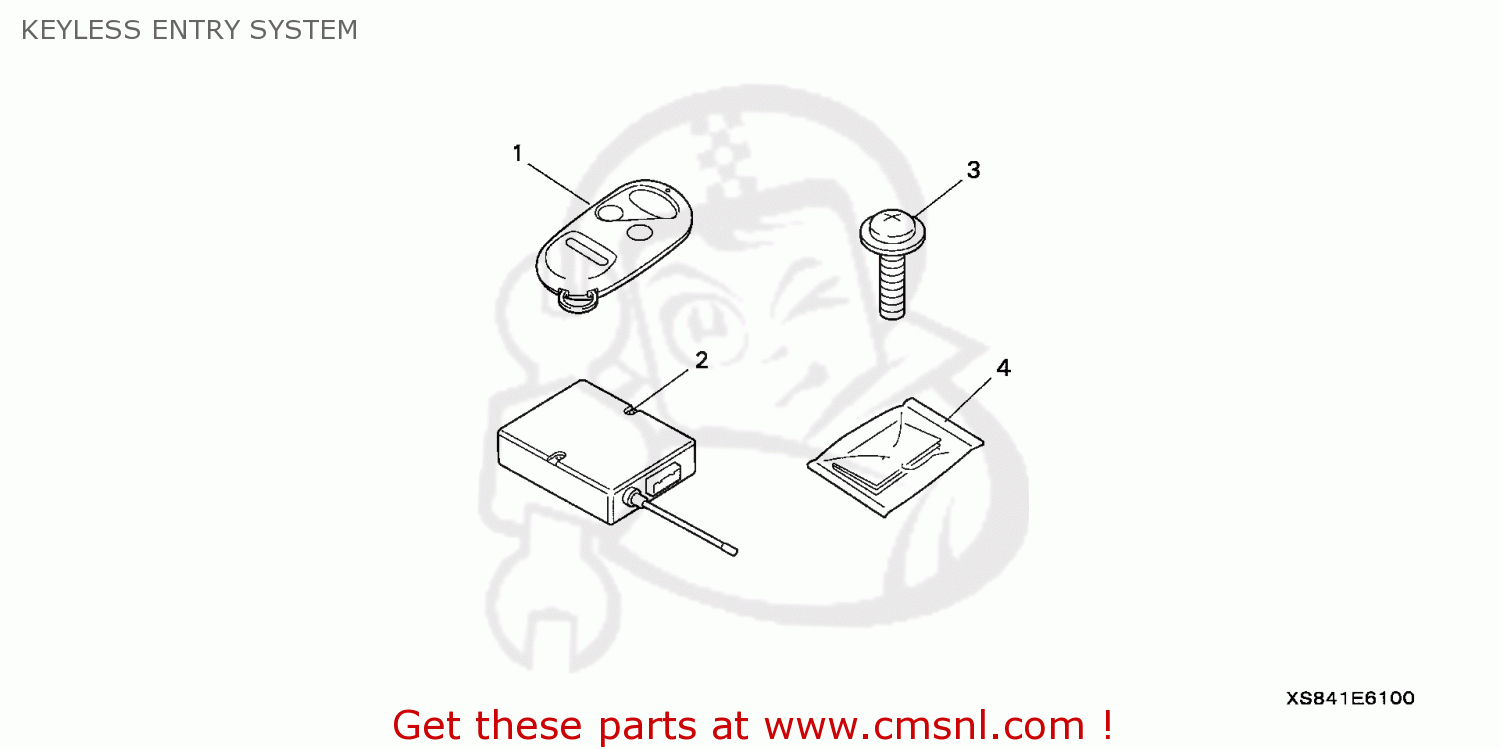 KEYLESS ENTRY SYSTEM

1

3

2

4

XS841E6100

Get these parts at www.cmsnl.com !